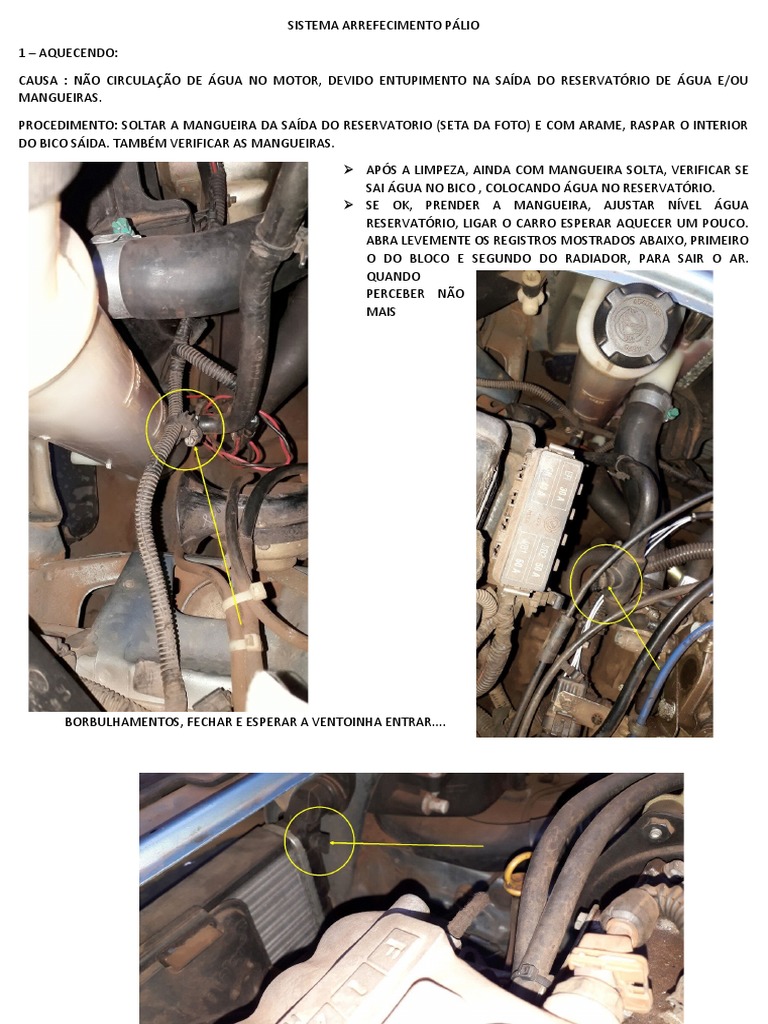 SISTEMA ARREFECIMENTO PÁLIO

1 – AQUECENDO:

CAUSA : NÃO CIRCULAÇÃO DE ÁGUA NO MOTOR, DEVIDO ENTUPIMENTO NA SAÍDA DO RESERVATÓRIO DE ÁGUA E/OU MANGUEIRAS.

PROCEDIMENTO: SOLTAR A MANGUEIRA DA SAÍDA DO RESERVATORIO (SETA DA FOTO) E COM ARAME, RASPAR O INTERIOR DO BICO SÁIDA. TAMBÉM VERIFICAR AS MANGUEIRAS.

➢ APÓS A LIMPEZA, AINDA COM MANGUEIRA SOLTA, VERIFICAR SE SAI ÁGUA NO BICO , COLOCANDO ÁGUA NO RESERVATÓRIO.
➢ SE OK, PRENDER A MANGUEIRA, AJUSTAR NÍVEL ÁGUA RESERVATÓRIO, LIGAR O CARRO ESPERAR AQUECER UM POUCO. ABRA LEVEMENTE OS REGISTROS MOSTRADOS ABAIXO, PRIMEIRO O DO BLOCO E SEGUNDO DO RADIADOR, PARA SAIR O AR. QUANDO PERCEBER NÃO MAIS

BORBULHAMENTOS, FECHAR E ESPERAR A VENTOINHA ENTRAR....