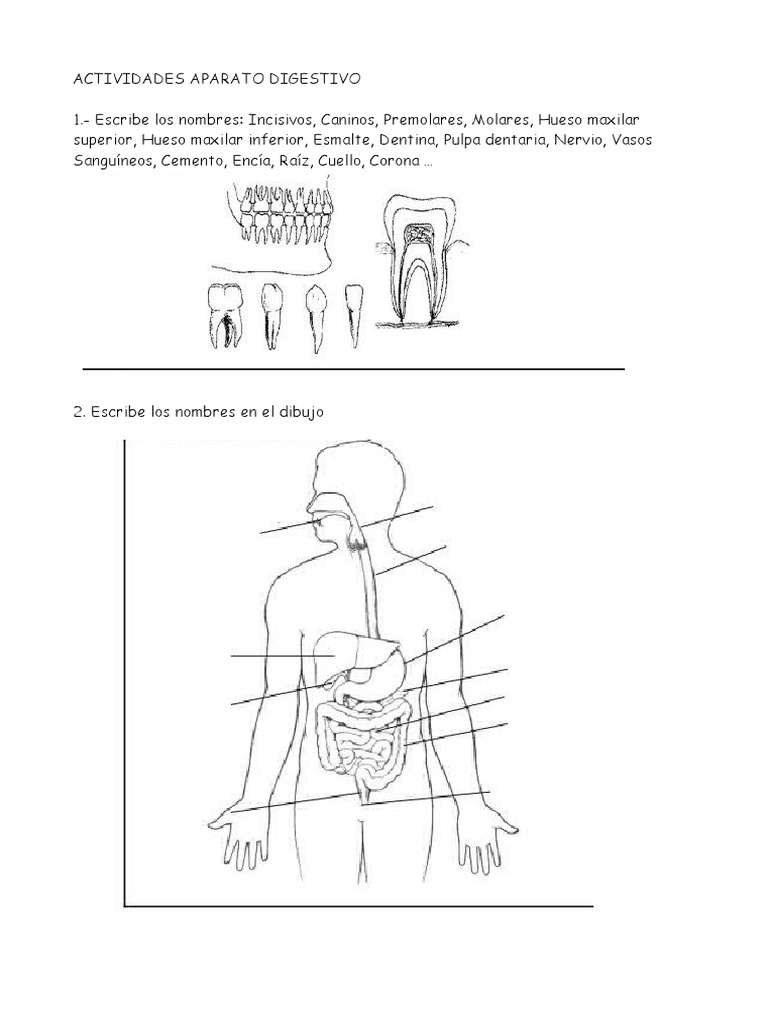 ACTIVIDADES APARATO DIGESTIVO

1.- Escribe los nombres: Incisivos, Caninos, Premolares, Molares, Hueso maxilar superior, Hueso maxilar inferior, Esmalte, Dentina, Pulpa dentaria, Nervio, Vasos Sanguíneos, Cemento, Encía, Raíz, Cuello, Corona …

2. Escribe los nombres en el dibujo