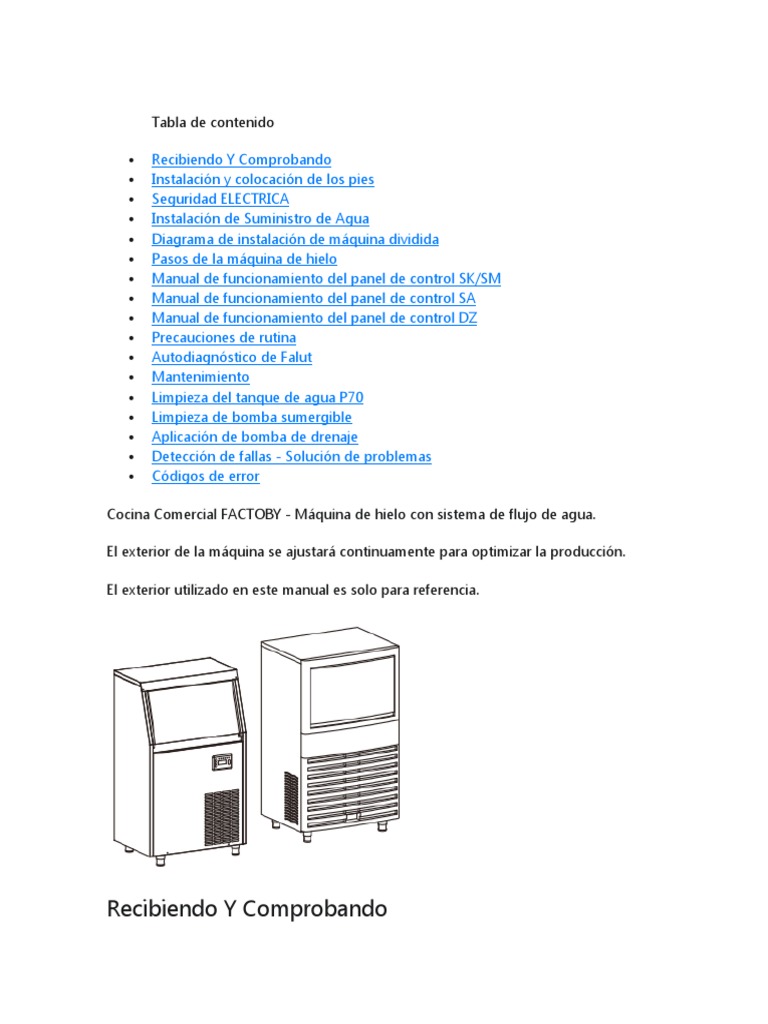 Tabla de contenido

- Recibiendo Y Comprobando
- Instalación y colocación de los pies
- Seguridad ELECTRICA
- Instalación de Suministro de Agua
- Diagrama de instalación de máquina dividida
- Pasos de la máquina de hielo
- Manual de funcionamiento del panel de control SK/SM
- Manual de funcionamiento del panel de control SA
- Manual de funcionamiento del panel de control DZ
- Precauciones de rutina
- Autodiagnóstico de Falut
- Mantenimiento
- Limpieza del tanque de agua P70
- Limpieza de bomba sumergible
- Aplicación de bomba de drenaje
- Detección de fallas - Solución de problemas
- Códigos de error

Cocina Comercial FACTOBY - Máquina de hielo con sistema de flujo de agua.

El exterior de la máquina se ajustará continuamente para optimizar la producción.

El exterior utilizado en este manual es solo para referencia.

Recibiendo Y Comprobando