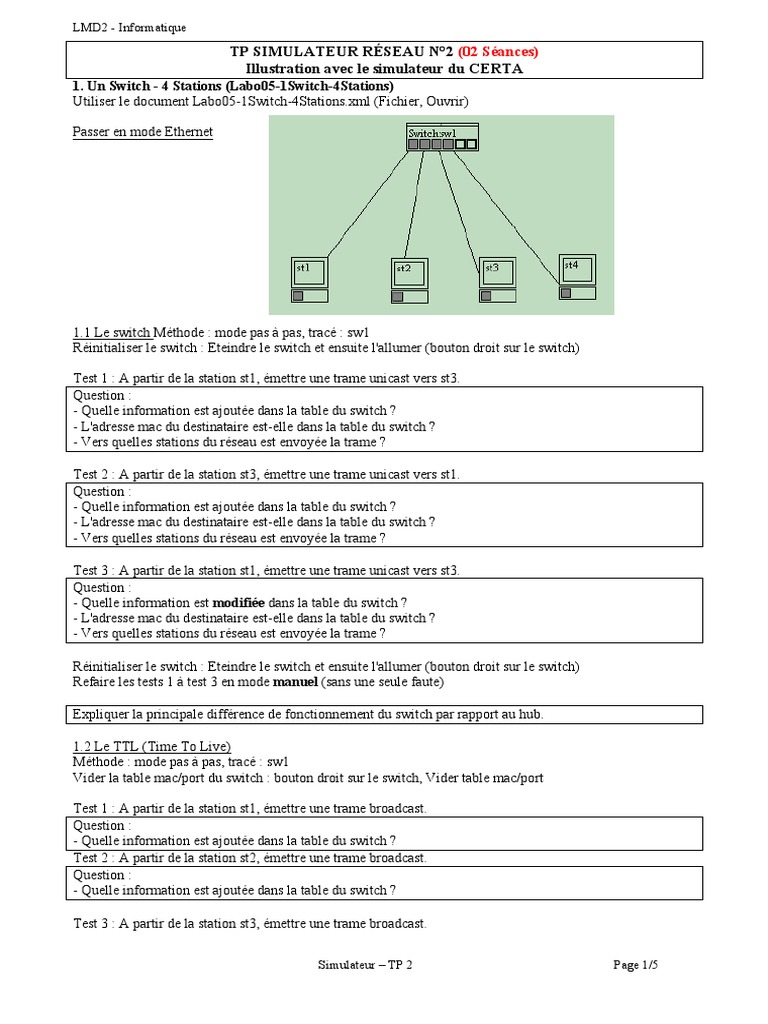 LMD2 - Informatique

TP SIMULATEUR RÉSEAU N°2 (02 Séances)
Illustration avec le simulateur du CERTA

1. Un Switch - 4 Stations (Labo05-1Switch-4Stations)
Utiliser le document Labo05-1Switch-4Stations.xml (Fichier, Ouvrir)

Passer en mode Ethernet

Switch:sw1

st1 st2 st3 st4

1.1 Le switch Méthode : mode pas à pas, tracé : sw1
Réinitialiser le switch : Eteindre le switch et ensuite l'allumer (bouton droit sur le switch)

Test 1 : A partir de la station st1, émettre une trame unicast vers st3.

Question :
- Quelle information est ajoutée dans la table du switch ?
- L'adresse mac du destinataire est-elle dans la table du switch ?
- Vers quelles stations du réseau est envoyée la trame ?

Test 2 : A partir de la station st3, émettre une trame unicast vers st1.

Question :
- Quelle information est ajoutée dans la table du switch ?
- L'adresse mac du destinataire est-elle dans la table du switch ?
- Vers quelles stations du réseau est envoyée la trame ?

Test 3 : A partir de la station st1, émettre une trame unicast vers st3.

Question :
- Quelle information est modifiée dans la table du switch ?
- L'adresse mac du destinataire est-elle dans la table du switch ?
- Vers quelles stations du réseau est envoyée la trame ?

Réinitialiser le switch : Eteindre le switch et ensuite l'allumer (bouton droit sur le switch)
Refaire les tests 1 à test 3 en mode manuel (sans une seule faute)

Expliquer la principale différence de fonctionnement du switch par rapport au hub.

1.2 Le TTL (Time To Live)
Méthode : mode pas à pas, tracé : sw1
Vider la table mac/port du switch : bouton droit sur le switch, Vider table mac/port

Test 1 : A partir de la station st1, émettre une trame broadcast.

Question :
- Quelle information est ajoutée dans la table du switch ?

Test 2 : A partir de la station st2, émettre une trame broadcast.

Question :
- Quelle information est ajoutée dans la table du switch ?

Test 3 : A partir de la station st3, émettre une trame broadcast.

Simulateur – TP 2 Page 1/5