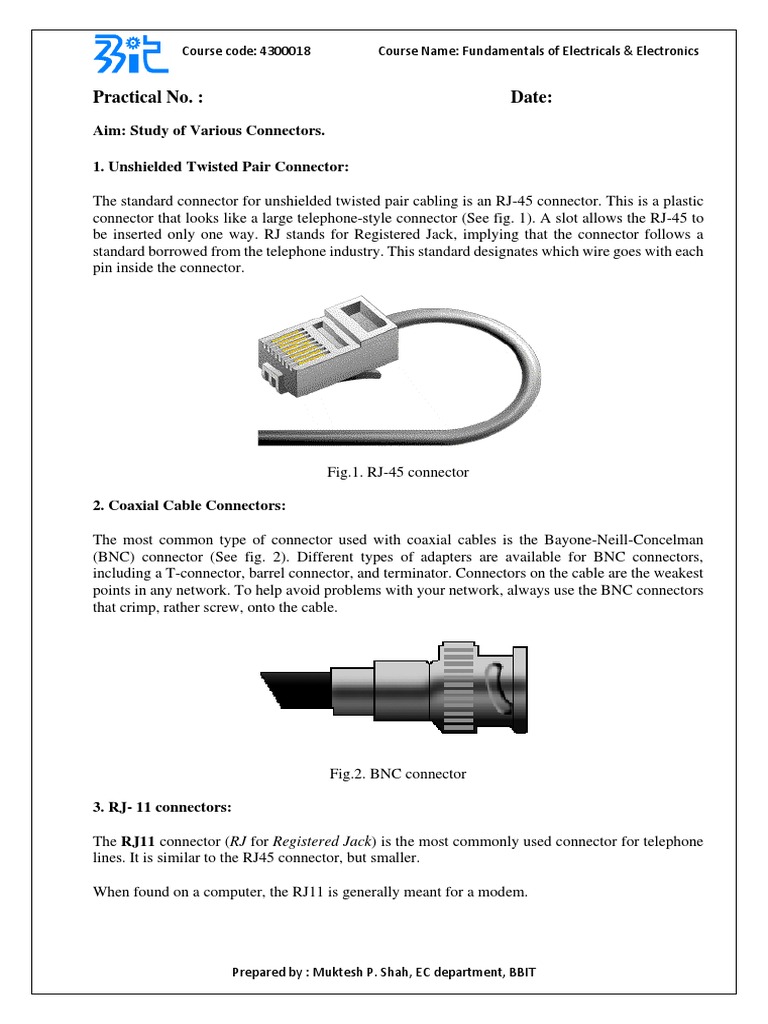 Course code: 4300018 Course Name: Fundamentals of Electricals & Electronics

Practical No. : Date:

Aim: Study of Various Connectors.

1. Unshielded Twisted Pair Connector:

The standard connector for unshielded twisted pair cabling is an RJ-45 connector. This is a plastic connector that looks like a large telephone-style connector (See fig. 1). A slot allows the RJ-45 to be inserted only one way. RJ stands for Registered Jack, implying that the connector follows a standard borrowed from the telephone industry. This standard designates which wire goes with each pin inside the connector.

Fig.1. RJ-45 connector

2. Coaxial Cable Connectors:

The most common type of connector used with coaxial cables is the Bayone-Neill-Concelman (BNC) connector (See fig. 2). Different types of adapters are available for BNC connectors, including a T-connector, barrel connector, and terminator. Connectors on the cable are the weakest points in any network. To help avoid problems with your network, always use the BNC connectors that crimp, rather screw, onto the cable.

Fig.2. BNC connector

3. RJ- 11 connectors:

The RJ11 connector (RJ for Registered Jack) is the most commonly used connector for telephone lines. It is similar to the RJ45 connector, but smaller.

When found on a computer, the RJ11 is generally meant for a modem.

Prepared by : Muktesh P. Shah, EC department, BBIT