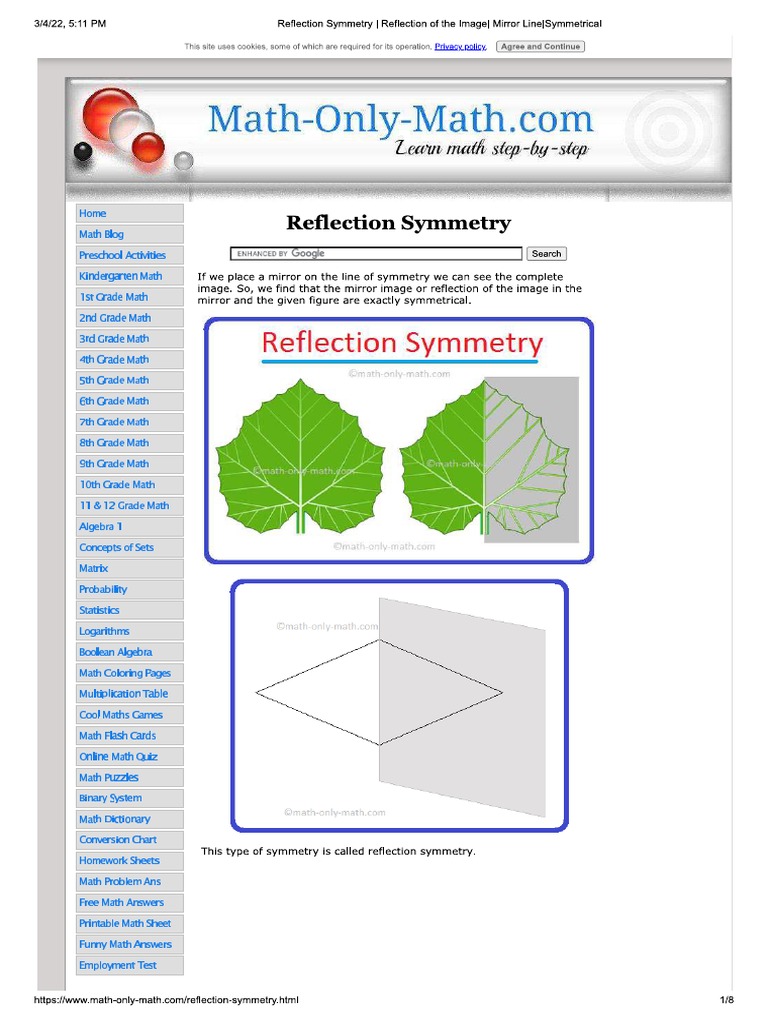 3/4/22, 5:11 PM Reflection Symmetry | Reflection of the Image| Mirror Line|Symmetrical

This site uses cookies, some of which are required for its operation. Privacy policy. Agree and Continue

Math-Only-Math.com
Learn math step-by-step

Home
Math Blog
Preschool Activities
Kindergarten Math
1st Grade Math
2nd Grade Math
3rd Grade Math
4th Grade Math
5th Grade Math
6th Grade Math
7th Grade Math
8th Grade Math
9th Grade Math
10th Grade Math
11 & 12 Grade Math
Algebra 1
Concepts of Sets
Matrix
Probability
Statistics
Logarithms
Boolean Algebra
Math Coloring Pages
Multiplication Table
Cool Maths Games
Math Flash Cards
Online Math Quiz
Math Puzzles
Binary System
Math Dictionary
Conversion Chart
Homework Sheets
Math Problem Ans
Free Math Answers
Printable Math Sheet
Funny Math Answers
Employment Test

Reflection Symmetry

ENHANCED BY Google Search

If we place a mirror on the line of symmetry we can see the complete image. So, we find that the mirror image or reflection of the image in the mirror and the given figure are exactly symmetrical.

Reflection Symmetry
©math-only-math.com
©math-only-math.com
©math-only-
©math-only-math.com

©math-only-math.com
©math-only-math.com

This type of symmetry is called reflection symmetry.

https://www.math-only-math.com/reflection-symmetry.html 1/8