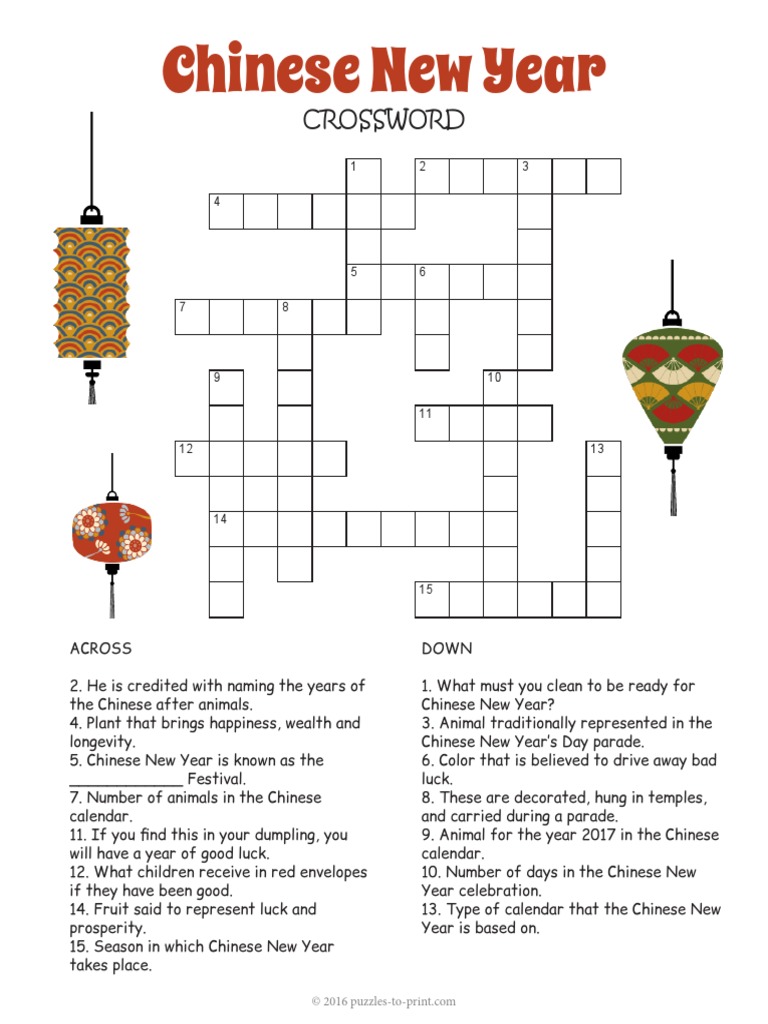 Chinese New Year

CROSSWORD

1 2 3
4
5 6
7 8
9 10
11
12 13
14
15

ACROSS

2. He is credited with naming the years of the Chinese after animals.
4. Plant that brings happiness, wealth and longevity.
5. Chinese New Year is known as the ____________ Festival.
7. Number of animals in the Chinese calendar.
11. If you find this in your dumpling, you will have a year of good luck.
12. What children receive in red envelopes if they have been good.
14. Fruit said to represent luck and prosperity.
15. Season in which Chinese New Year takes place.

DOWN

1. What must you clean to be ready for Chinese New Year?
3. Animal traditionally represented in the Chinese New Year's Day parade.
6. Color that is believed to drive away bad luck.
8. These are decorated, hung in temples, and carried during a parade.
9. Animal for the year 2017 in the Chinese calendar.
10. Number of days in the Chinese New Year celebration.
13. Type of calendar that the Chinese New Year is based on.

© 2016 puzzles-to-print.com