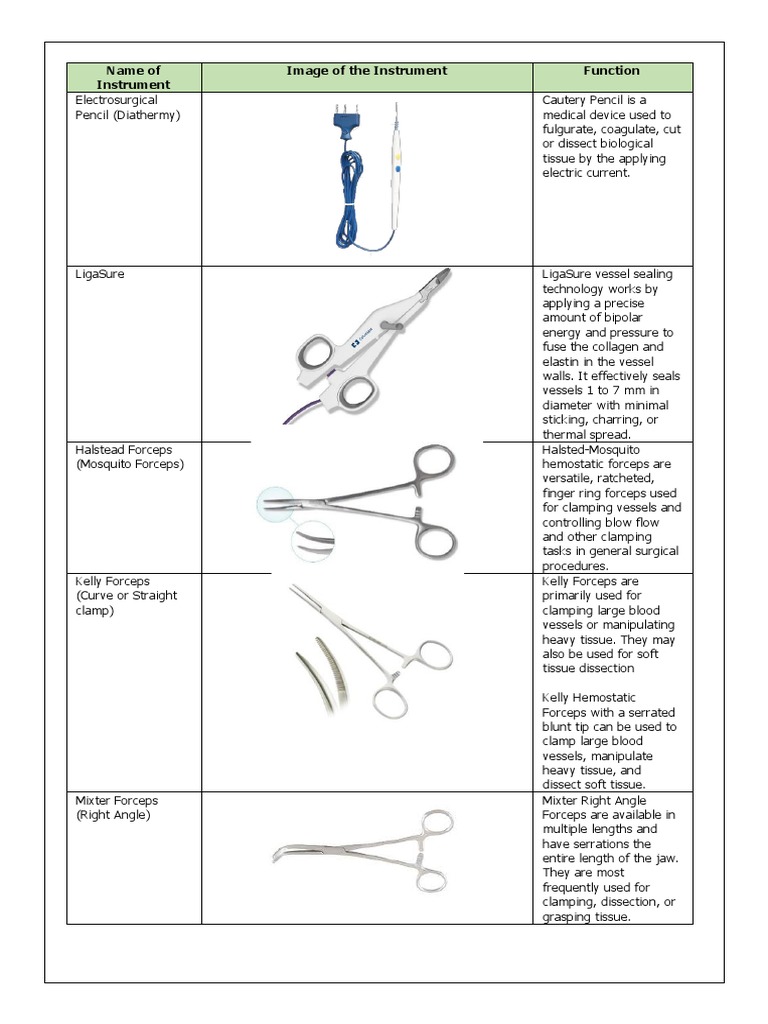 | Name of Instrument | Image of the Instrument | Function |
|---|---|---|
| Electrosurgical Pencil (Diathermy) | | Cautery Pencil is a medical device used to fulgurate, coagulate, cut or dissect biological tissue by the applying electric current. |
| LigaSure | | LigaSure vessel sealing technology works by applying a precise amount of bipolar energy and pressure to fuse the collagen and elastin in the vessel walls. It effectively seals vessels 1 to 7 mm in diameter with minimal sticking, charring, or thermal spread. |
| Halstead Forceps (Mosquito Forceps) | | Halsted-Mosquito hemostatic forceps are versatile, ratcheted, finger ring forceps used for clamping vessels and controlling blow flow and other clamping tasks in general surgical procedures. |
| Kelly Forceps (Curve or Straight clamp) | | Kelly Forceps are primarily used for clamping large blood vessels or manipulating heavy tissue. They may also be used for soft tissue dissection<br><br>Kelly Hemostatic Forceps with a serrated blunt tip can be used to clamp large blood vessels, manipulate heavy tissue, and dissect soft tissue. |
| Mixter Forceps (Right Angle) | | Mixter Right Angle Forceps are available in multiple lengths and have serrations the entire length of the jaw. They are most frequently used for clamping, dissection, or grasping tissue. |