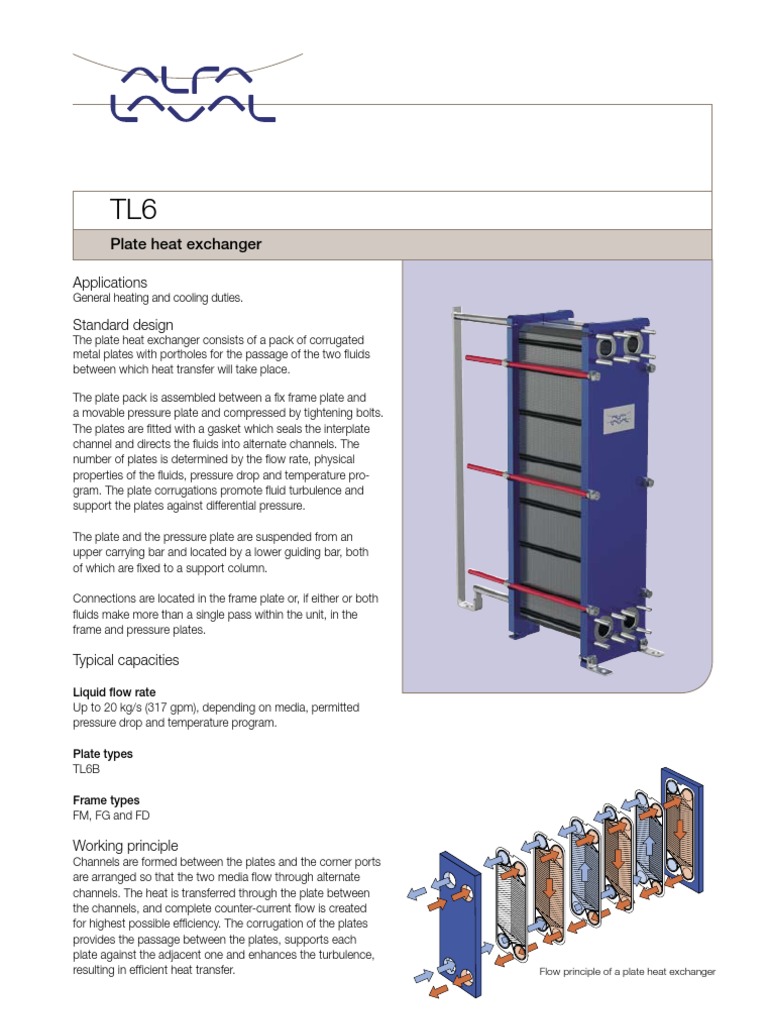 ALFA LAVAL

TL6

Plate heat exchanger

Applications
General heating and cooling duties.

Standard design
The plate heat exchanger consists of a pack of corrugated metal plates with portholes for the passage of the two fluids between which heat transfer will take place.

The plate pack is assembled between a fix frame plate and a movable pressure plate and compressed by tightening bolts. The plates are fitted with a gasket which seals the interplate channel and directs the fluids into alternate channels. The number of plates is determined by the flow rate, physical properties of the fluids, pressure drop and temperature program. The plate corrugations promote fluid turbulence and support the plates against differential pressure.

The plate and the pressure plate are suspended from an upper carrying bar and located by a lower guiding bar, both of which are fixed to a support column.

Connections are located in the frame plate or, if either or both fluids make more than a single pass within the unit, in the frame and pressure plates.

Typical capacities

Liquid flow rate
Up to 20 kg/s (317 gpm), depending on media, permitted pressure drop and temperature program.

Plate types
TL6B

Frame types
FM, FG and FD

Working principle
Channels are formed between the plates and the corner ports are arranged so that the two media flow through alternate channels. The heat is transferred through the plate between the channels, and complete counter-current flow is created for highest possible efficiency. The corrugation of the plates provides the passage between the plates, supports each plate against the adjacent one and enhances the turbulence, resulting in efficient heat transfer.

Flow principle of a plate heat exchanger