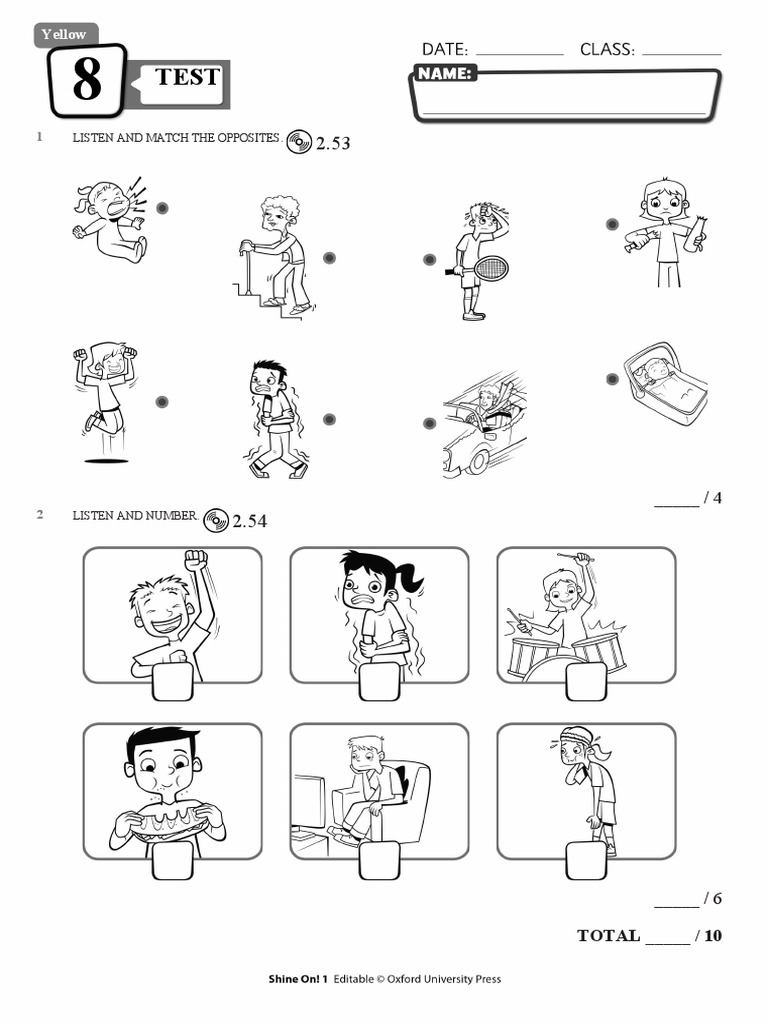 Yellow
8 TEST

DATE: ___________ CLASS: __________
NAME:

1 LISTEN AND MATCH THE OPPOSITES. 2.53

_____ / 4

2 LISTEN AND NUMBER. 2.54

_____ / 6

TOTAL _____ / 10

Shine On! 1 Editable © Oxford University Press