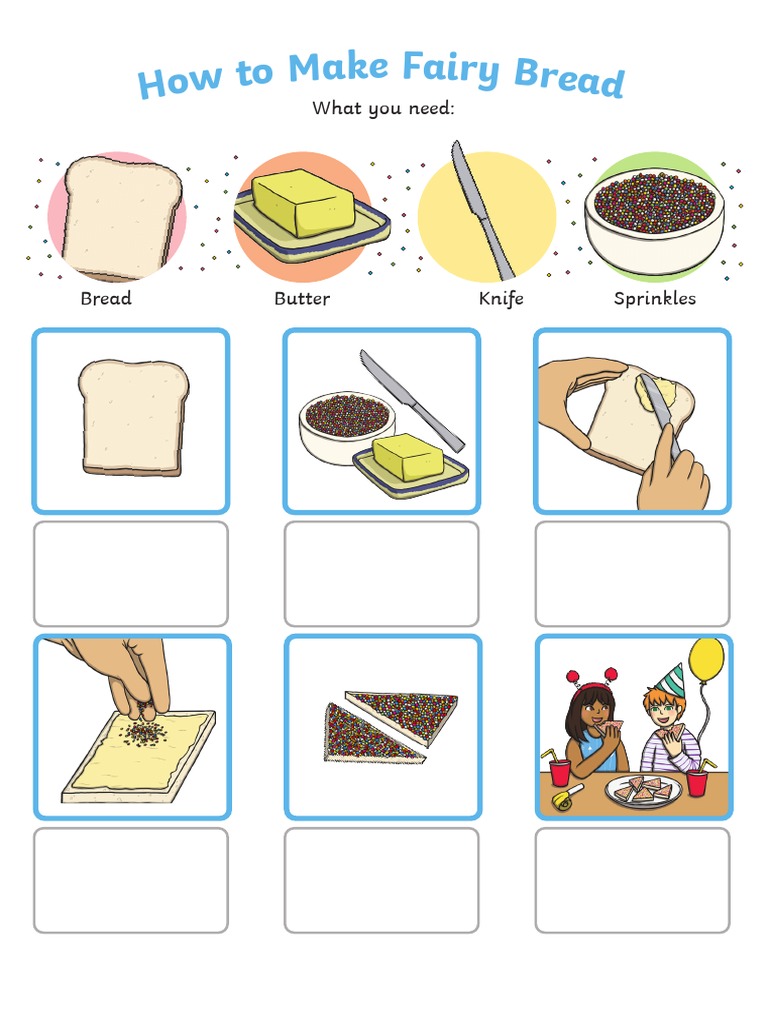 How to Make Fairy Bread

What you need:

Bread

Butter

Knife

Sprinkles