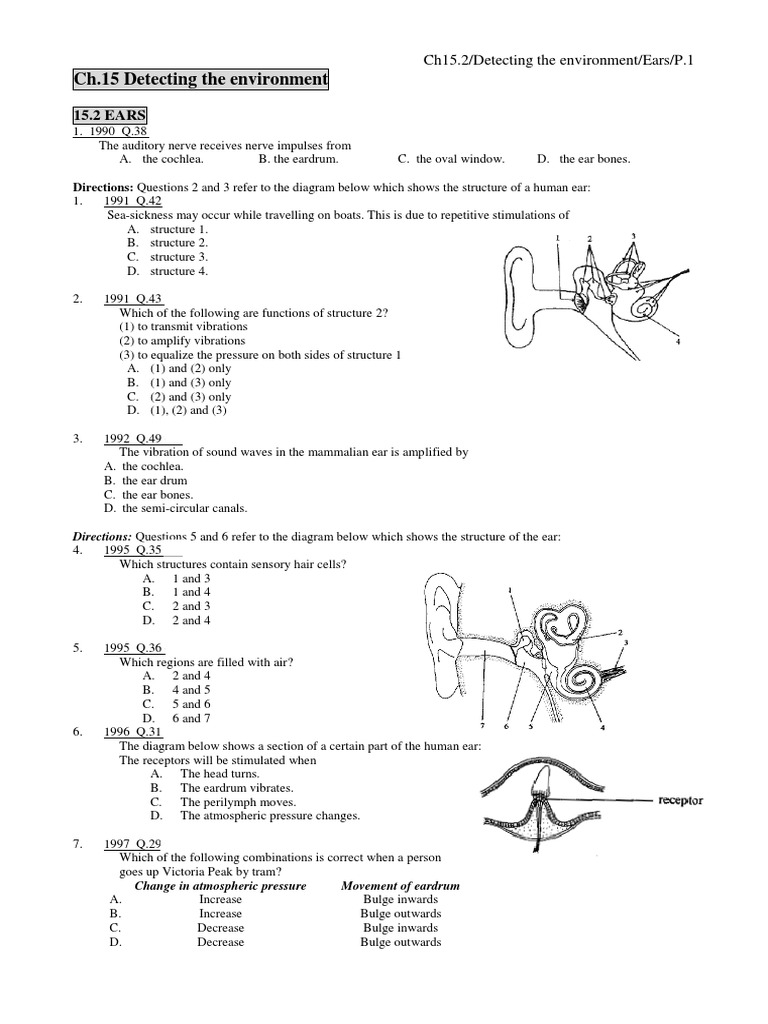 Ch15.2/Detecting the environment/Ears/P.1

Ch.15 Detecting the environment

15.2 EARS

1. 1990 Q.38
The auditory nerve receives nerve impulses from
A. the cochlea. B. the eardrum. C. the oval window. D. the ear bones.

Directions: Questions 2 and 3 refer to the diagram below which shows the structure of a human ear:

1. 1991 Q.42
Sea-sickness may occur while travelling on boats. This is due to repetitive stimulations of
A. structure 1.
B. structure 2.
C. structure 3.
D. structure 4.

1 2 3 4

2. 1991 Q.43
Which of the following are functions of structure 2?
(1) to transmit vibrations
(2) to amplify vibrations
(3) to equalize the pressure on both sides of structure 1
A. (1) and (2) only
B. (1) and (3) only
C. (2) and (3) only
D. (1), (2) and (3)

3. 1992 Q.49
The vibration of sound waves in the mammalian ear is amplified by
A. the cochlea.
B. the ear drum
C. the ear bones.
D. the semi-circular canals.

Directions: Questions 5 and 6 refer to the diagram below which shows the structure of the ear:

4. 1995 Q.35
Which structures contain sensory hair cells?
A. 1 and 3
B. 1 and 4
C. 2 and 3
D. 2 and 4

1 2 3 4 5 6 7

5. 1995 Q.36
Which regions are filled with air?
A. 2 and 4
B. 4 and 5
C. 5 and 6
D. 6 and 7

6. 1996 Q.31
The diagram below shows a section of a certain part of the human ear:
The receptors will be stimulated when
A. The head turns.
B. The eardrum vibrates.
C. The perilymph moves.
D. The atmospheric pressure changes.

receptor

7. 1997 Q.29
Which of the following combinations is correct when a person goes up Victoria Peak by tram?

| | Change in atmospheric pressure | Movement of eardrum |
|---|---|---|
| A. | Increase | Bulge inwards |
| B. | Increase | Bulge outwards |
| C. | Decrease | Bulge inwards |
| D. | Decrease | Bulge outwards |