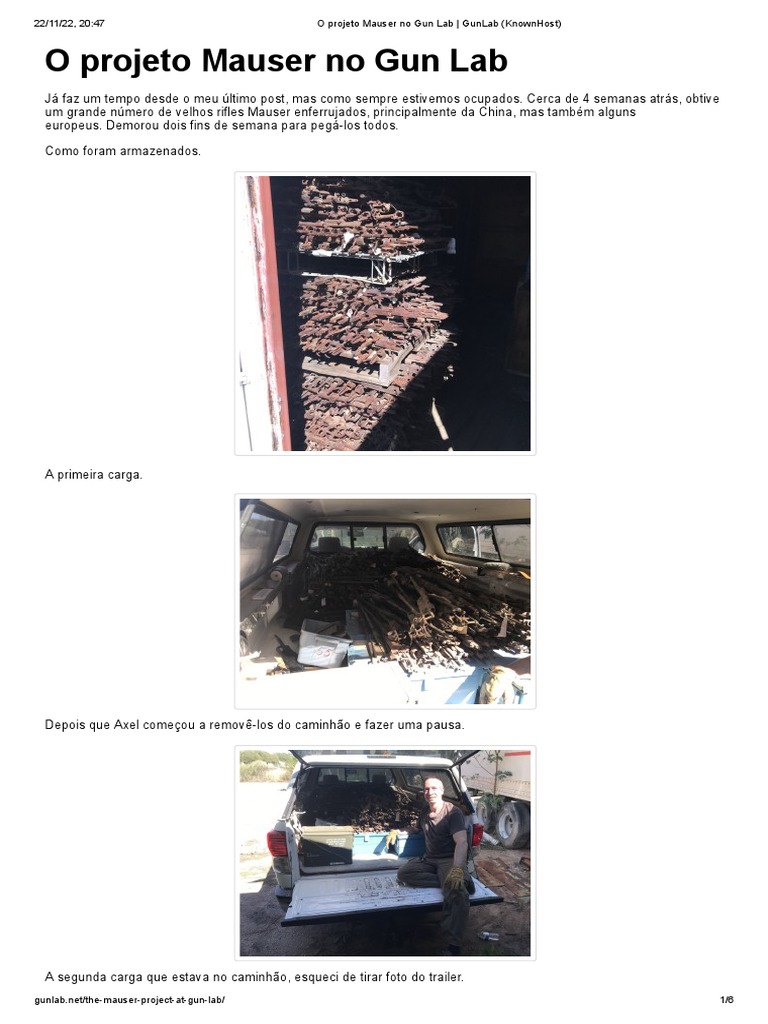 22/11/22, 20:47 O projeto Mauser no Gun Lab | GunLab (KnownHost)

O projeto Mauser no Gun Lab

Já faz um tempo desde o meu último post, mas como sempre estivemos ocupados. Cerca de 4 semanas atrás, obtive um grande número de velhos rifles Mauser enferrujados, principalmente da China, mas também alguns europeus. Demorou dois fins de semana para pegá-los todos.

Como foram armazenados.

A primeira carga.

Depois que Axel começou a removê-los do caminhão e fazer uma pausa.

A segunda carga que estava no caminhão, esqueci de tirar foto do trailer.

gunlab.net/the-mauser-project-at-gun-lab/ 1/6