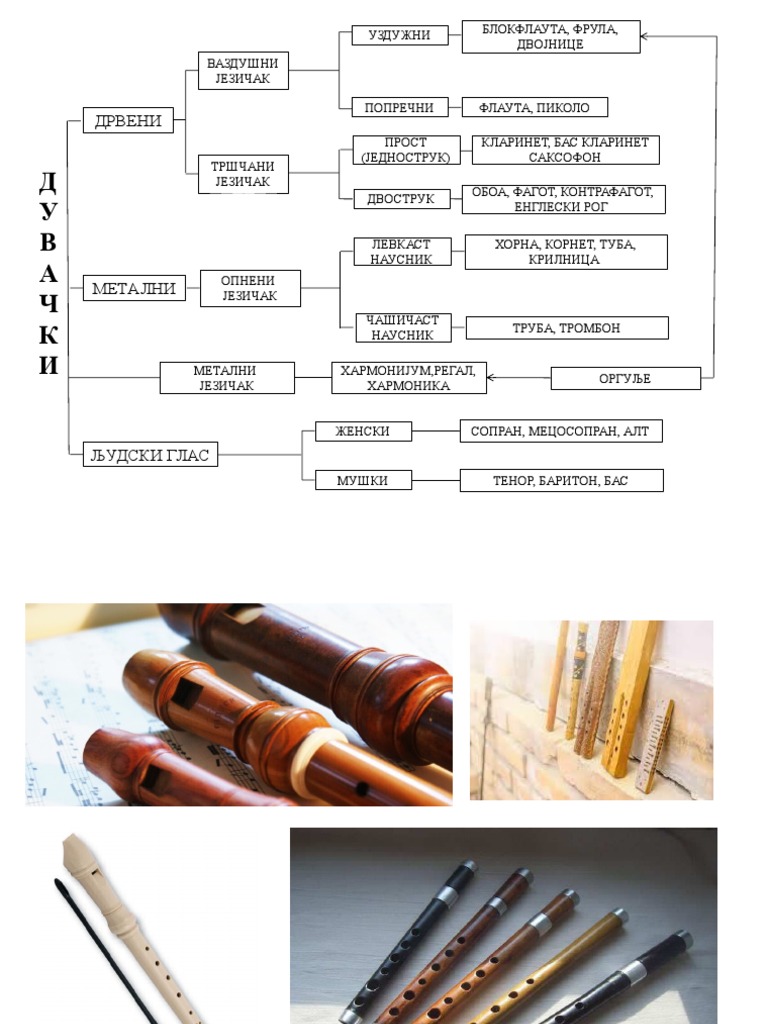 ДУВАЧКИ

ДРВЕНИ

ВАЗДУШНИ ЈЕЗИЧАК

УЗДУЖНИ

БЛОКФЛАУТА, ФРУЛА, ДВОЈНИЦЕ

ПОПРЕЧНИ

ФЛАУТА, ПИКОЛО

ТРШЧАНИ ЈЕЗИЧАК

ПРОСТ (ЈЕДНОСТРУК)

КЛАРИНЕТ, БАС КЛАРИНЕТ САКСОФОН

ДВОСТРУК

ОБОА, ФАГОТ, КОНТРАФАГОТ, ЕНГЛЕСКИ РОГ

МЕТАЛНИ

ОПНЕНИ ЈЕЗИЧАК

ЛЕВКАСТ НАУСНИК

ХОРНА, КОРНЕТ, ТУБА, КРИЛНИЦА

ЧАШИЧАСТ НАУСНИК

ТРУБА, ТРОМБОН

МЕТАЛНИ ЈЕЗИЧАК

ХАРМОНИЈУМ,РЕГАЛ, ХАРМОНИКА

ОРГУЉЕ

ЉУДСКИ ГЛАС

ЖЕНСКИ

СОПРАН, МЕЦОСОПРАН, АЛТ

МУШКИ

ТЕНОР, БАРИТОН, БАС