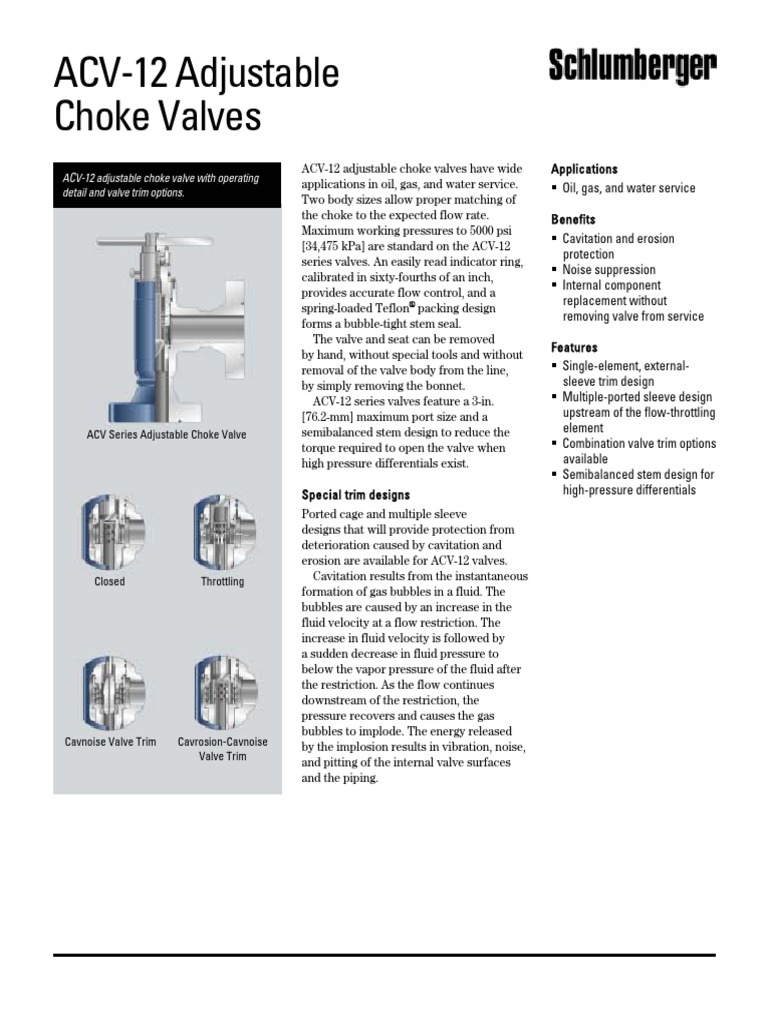 ACV-12 Adjustable Choke Valves

Schlumberger

ACV-12 adjustable choke valve with operating detail and valve trim options.

ACV Series Adjustable Choke Valve

Closed

Throttling

Cavnoise Valve Trim

Cavrosion-Cavnoise Valve Trim

ACV-12 adjustable choke valves have wide applications in oil, gas, and water service. Two body sizes allow proper matching of the choke to the expected flow rate. Maximum working pressures to 5000 psi [34,475 kPa] are standard on the ACV-12 series valves. An easily read indicator ring, calibrated in sixty-fourths of an inch, provides accurate flow control, and a spring-loaded Teflon® packing design forms a bubble-tight stem seal.

The valve and seat can be removed by hand, without special tools and without removal of the valve body from the line, by simply removing the bonnet.

ACV-12 series valves feature a 3-in. [76.2-mm] maximum port size and a semibalanced stem design to reduce the torque required to open the valve when high pressure differentials exist.

Special trim designs

Ported cage and multiple sleeve designs that will provide protection from deterioration caused by cavitation and erosion are available for ACV-12 valves.

Cavitation results from the instantaneous formation of gas bubbles in a fluid. The bubbles are caused by an increase in the fluid velocity at a flow restriction. The increase in fluid velocity is followed by a sudden decrease in fluid pressure to below the vapor pressure of the fluid after the restriction. As the flow continues downstream of the restriction, the pressure recovers and causes the gas bubbles to implode. The energy released by the implosion results in vibration, noise, and pitting of the internal valve surfaces and the piping.

Applications
▪ Oil, gas, and water service

Benefits
▪ Cavitation and erosion protection
▪ Noise suppression
▪ Internal component replacement without removing valve from service

Features
▪ Single-element, external-sleeve trim design
▪ Multiple-ported sleeve design upstream of the flow-throttling element
▪ Combination valve trim options available
▪ Semibalanced stem design for high-pressure differentials