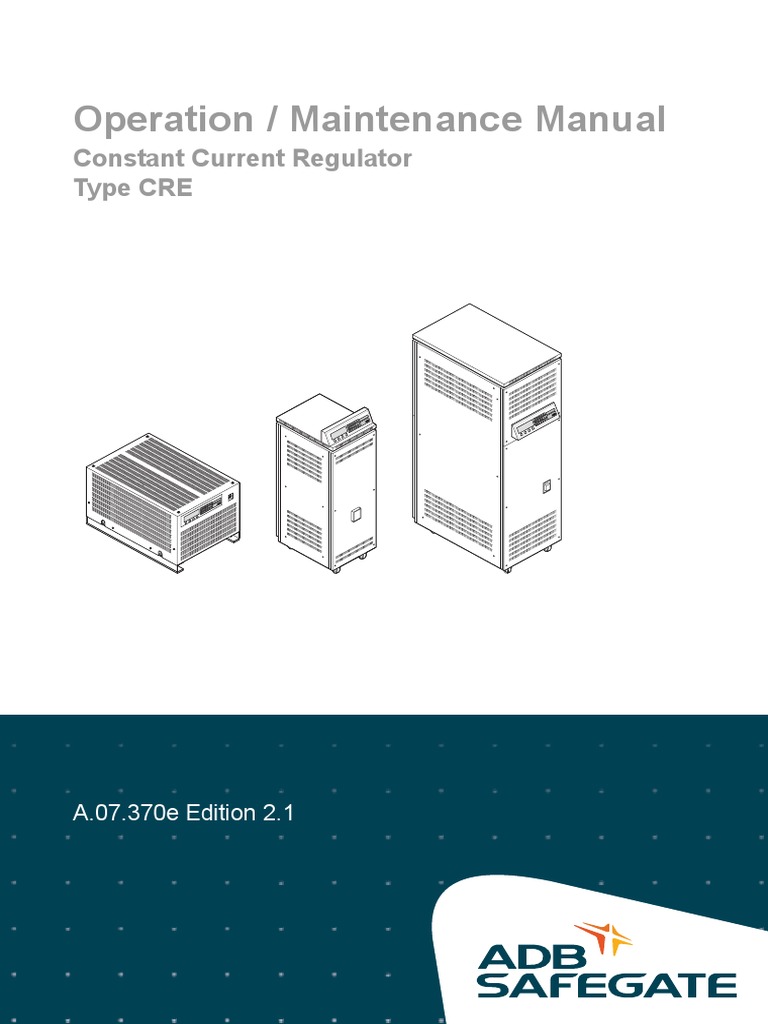 Operation / Maintenance Manual
Constant Current Regulator
Type CRE

A.07.370e Edition 2.1

ADB
SAFEGATE