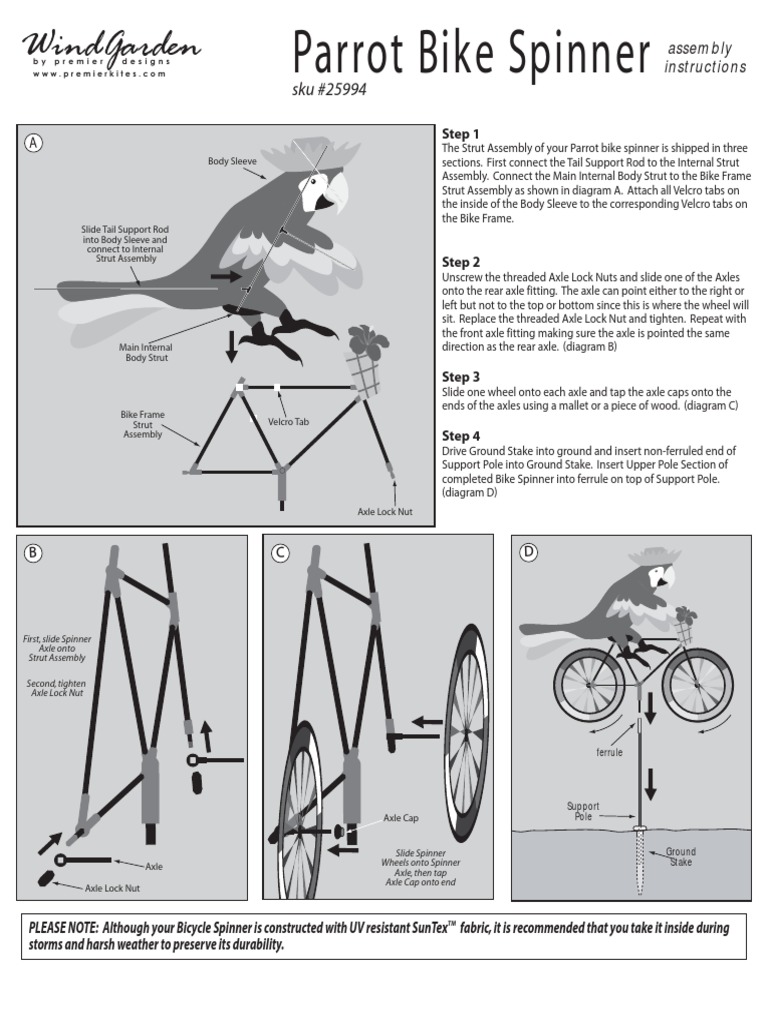 WindGarden
by premier designs
www.premierkites.com

Parrot Bike Spinner assembly instructions
sku #25994

A

Body Sleeve

Slide Tail Support Rod into Body Sleeve and connect to Internal Strut Assembly

Main Internal Body Strut

Bike Frame Strut Assembly

Velcro Tab

Axle Lock Nut

Step 1
The Strut Assembly of your Parrot bike spinner is shipped in three sections. First connect the Tail Support Rod to the Internal Strut Assembly. Connect the Main Internal Body Strut to the Bike Frame Strut Assembly as shown in diagram A. Attach all Velcro tabs on the inside of the Body Sleeve to the corresponding Velcro tabs on the Bike Frame.

Step 2
Unscrew the threaded Axle Lock Nuts and slide one of the Axles onto the rear axle fitting. The axle can point either to the right or left but not to the top or bottom since this is where the wheel will sit. Replace the threaded Axle Lock Nut and tighten. Repeat with the front axle fitting making sure the axle is pointed the same direction as the rear axle. (diagram B)

Step 3
Slide one wheel onto each axle and tap the axle caps onto the ends of the axles using a mallet or a piece of wood. (diagram C)

Step 4
Drive Ground Stake into ground and insert non-ferruled end of Support Pole into Ground Stake. Insert Upper Pole Section of completed Bike Spinner into ferrule on top of Support Pole. (diagram D)

B

First, slide Spinner Axle onto Strut Assembly

Second, tighten Axle Lock Nut

Axle

Axle Lock Nut

C

Axle Cap

Slide Spinner Wheels onto Spinner Axle, then tap Axle Cap onto end

D

ferrule

Support Pole

Ground Stake

PLEASE NOTE: Although your Bicycle Spinner is constructed with UV resistant SunTex™ fabric, it is recommended that you take it inside during storms and harsh weather to preserve its durability.