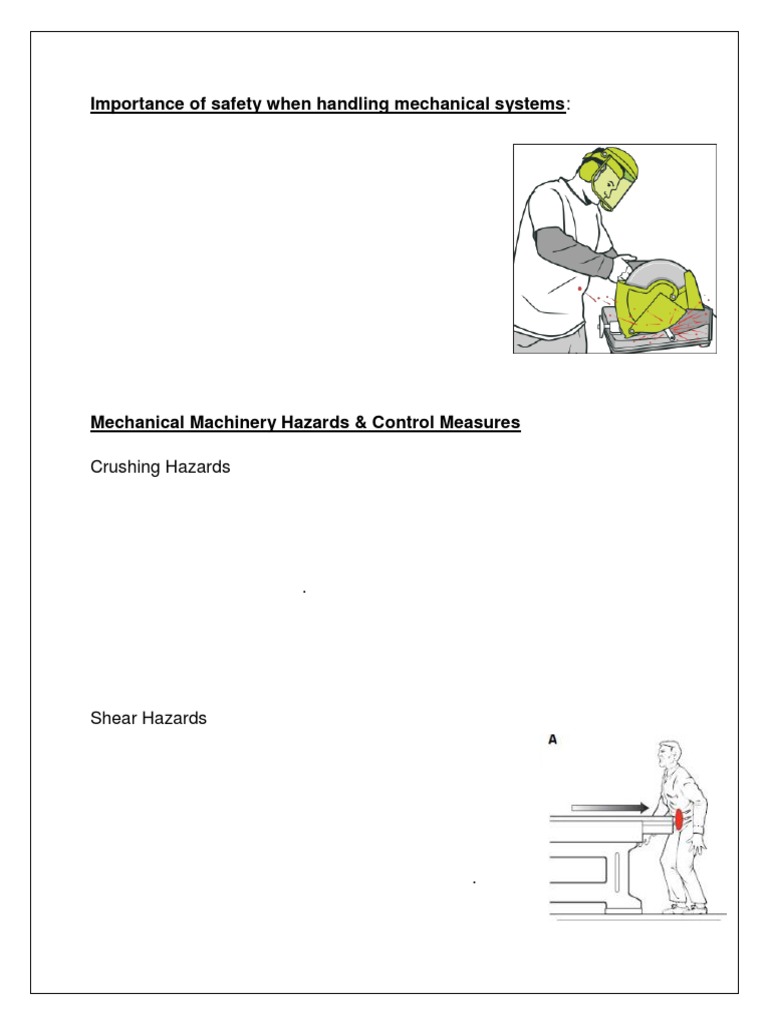 Importance of safety when handling mechanical systems:

Mechanical Machinery Hazards & Control Measures

Crushing Hazards

.

Shear Hazards

A

.