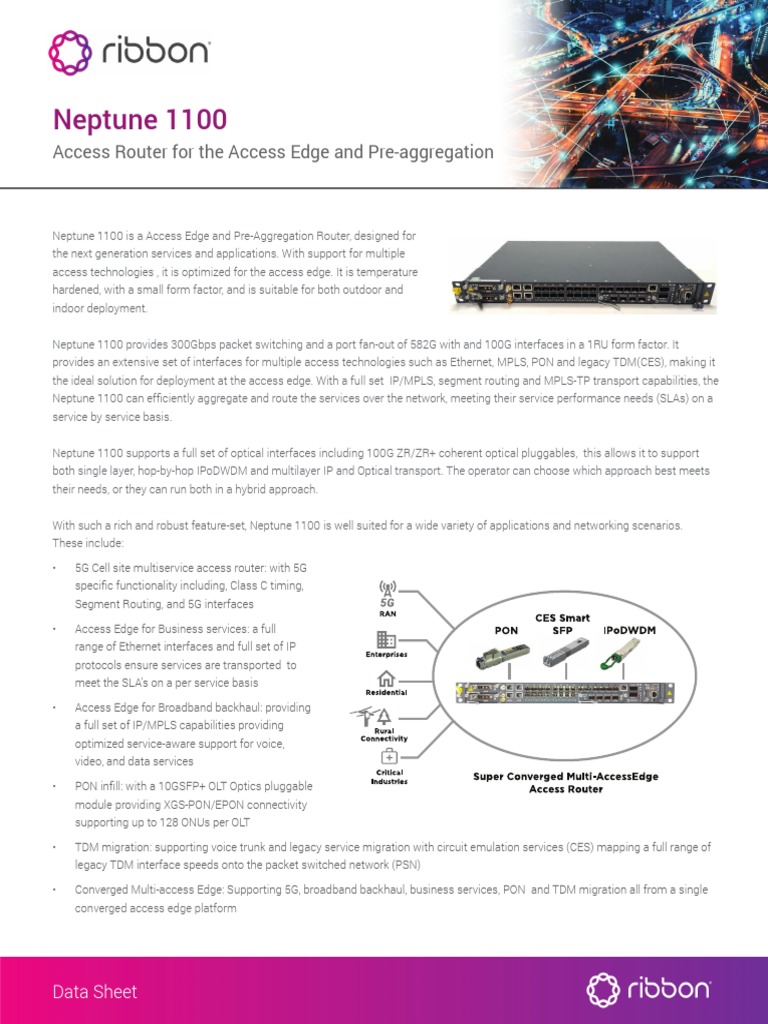 ribbon

Neptune 1100

Access Router for the Access Edge and Pre-aggregation

Neptune 1100 is a Access Edge and Pre-Aggregation Router, designed for the next generation services and applications. With support for multiple access technologies , it is optimized for the access edge. It is temperature hardened, with a small form factor, and is suitable for both outdoor and indoor deployment.

Neptune 1100 provides 300Gbps packet switching and a port fan-out of 582G with and 100G interfaces in a 1RU form factor. It provides an extensive set of interfaces for multiple access technologies such as Ethernet, MPLS, PON and legacy TDM(CES), making it the ideal solution for deployment at the access edge. With a full set IP/MPLS, segment routing and MPLS-TP transport capabilities, the Neptune 1100 can efficiently aggregate and route the services over the network, meeting their service performance needs (SLAs) on a service by service basis.

Neptune 1100 supports a full set of optical interfaces including 100G ZR/ZR+ coherent optical pluggables, this allows it to support both single layer, hop-by-hop IPoDWDM and multilayer IP and Optical transport. The operator can choose which approach best meets their needs, or they can run both in a hybrid approach.

With such a rich and robust feature-set, Neptune 1100 is well suited for a wide variety of applications and networking scenarios. These include:

• 5G Cell site multiservice access router: with 5G specific functionality including, Class C timing, Segment Routing, and 5G interfaces

• Access Edge for Business services: a full range of Ethernet interfaces and full set of IP protocols ensure services are transported to meet the SLA's on a per service basis

• Access Edge for Broadband backhaul: providing a full set of IP/MPLS capabilities providing optimized service-aware support for voice, video, and data services

• PON infill: with a 10GSFP+ OLT Optics pluggable module providing XGS-PON/EPON connectivity supporting up to 128 ONUs per OLT

5G RAN
Enterprises
Residential
Rural Connectivity
Critical Industries
PON
CES Smart SFP
IPoDWDM
Super Converged Multi-AccessEdge Access Router

• TDM migration: supporting voice trunk and legacy service migration with circuit emulation services (CES) mapping a full range of legacy TDM interface speeds onto the packet switched network (PSN)

• Converged Multi-access Edge: Supporting 5G, broadband backhaul, business services, PON and TDM migration all from a single converged access edge platform

Data Sheet

ribbon