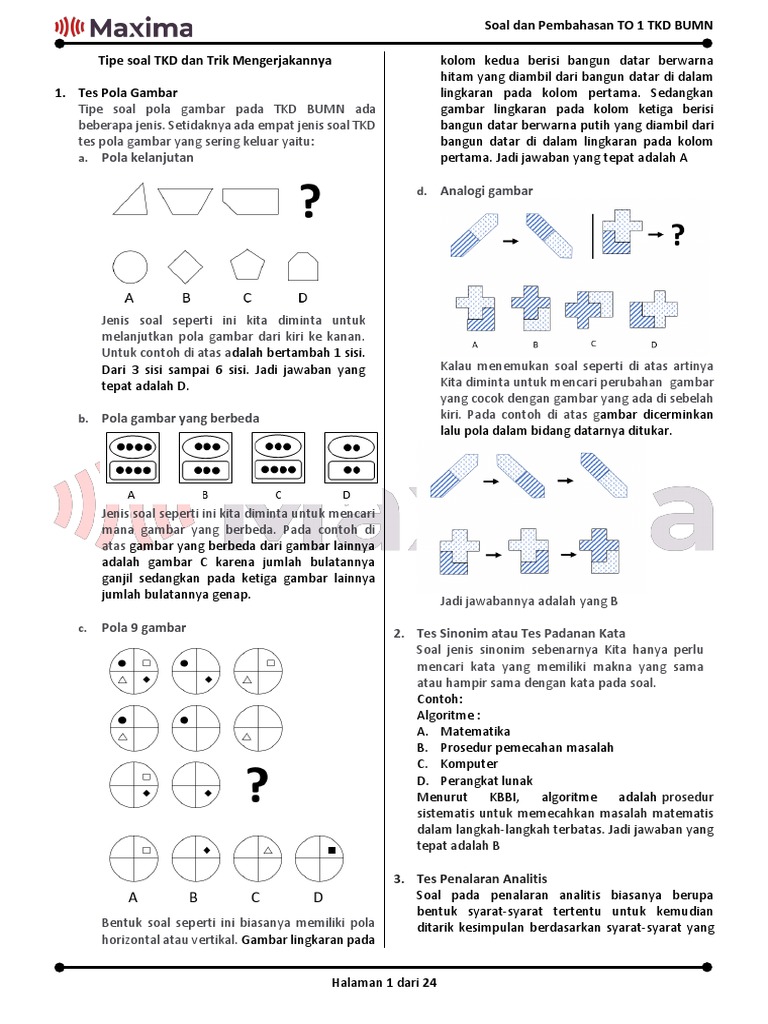 Maxima

Soal dan Pembahasan TO 1 TKD BUMN

Tipe soal TKD dan Trik Mengerjakannya

1. Tes Pola Gambar
Tipe soal pola gambar pada TKD BUMN ada beberapa jenis. Setidaknya ada empat jenis soal TKD tes pola gambar yang sering keluar yaitu:

a. Pola kelanjutan

?

A B C D

Jenis soal seperti ini kita diminta untuk melanjutkan pola gambar dari kiri ke kanan. Untuk contoh di atas adalah bertambah 1 sisi. Dari 3 sisi sampai 6 sisi. Jadi jawaban yang tepat adalah D.

b. Pola gambar yang berbeda

A B C D

Jenis soal seperti ini kita diminta untuk mencari mana gambar yang berbeda. Pada contoh di atas gambar yang berbeda dari gambar lainnya adalah gambar C karena jumlah bulatannya ganjil sedangkan pada ketiga gambar lainnya jumlah bulatannya genap.

c. Pola 9 gambar

?

A B C D

Bentuk soal seperti ini biasanya memiliki pola horizontal atau vertikal. Gambar lingkaran pada kolom kedua berisi bangun datar berwarna hitam yang diambil dari bangun datar di dalam lingkaran pada kolom pertama. Sedangkan gambar lingkaran pada kolom ketiga berisi bangun datar berwarna putih yang diambil dari bangun datar di dalam lingkaran pada kolom pertama. Jadi jawaban yang tepat adalah A

d. Analogi gambar

?

A B C D

Kalau menemukan soal seperti di atas artinya Kita diminta untuk mencari perubahan gambar yang cocok dengan gambar yang ada di sebelah kiri. Pada contoh di atas gambar dicerminkan lalu pola dalam bidang datarnya ditukar.

Jadi jawabannya adalah yang B

2. Tes Sinonim atau Tes Padanan Kata
Soal jenis sinonim sebenarnya Kita hanya perlu mencari kata yang memiliki makna yang sama atau hampir sama dengan kata pada soal.
Contoh:
Algoritme :
A. Matematika
B. Prosedur pemecahan masalah
C. Komputer
D. Perangkat lunak
Menurut KBBI, algoritme adalah prosedur sistematis untuk memecahkan masalah matematis dalam langkah-langkah terbatas. Jadi jawaban yang tepat adalah B

3. Tes Penalaran Analitis
Soal pada penalaran analitis biasanya berupa bentuk syarat-syarat tertentu untuk kemudian ditarik kesimpulan berdasarkan syarat-syarat yang

Halaman 1 dari 24