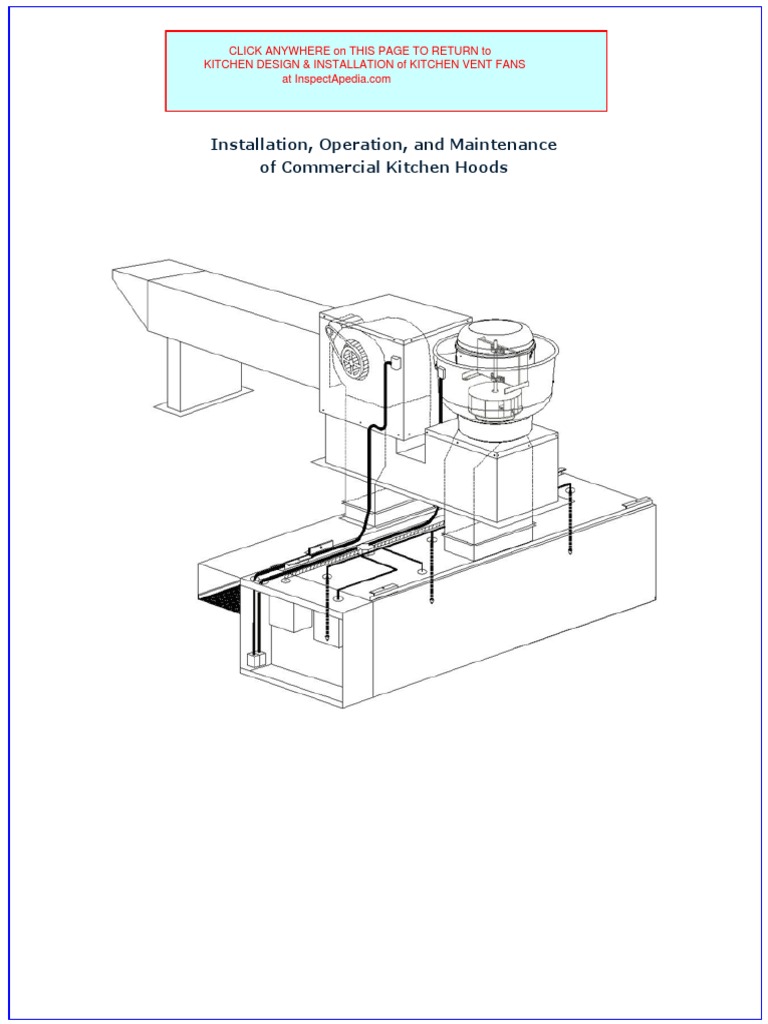 CLICK ANYWHERE on THIS PAGE TO RETURN to KITCHEN DESIGN & INSTALLATION of KITCHEN VENT FANS at InspectApedia.com

Installation, Operation, and Maintenance of Commercial Kitchen Hoods