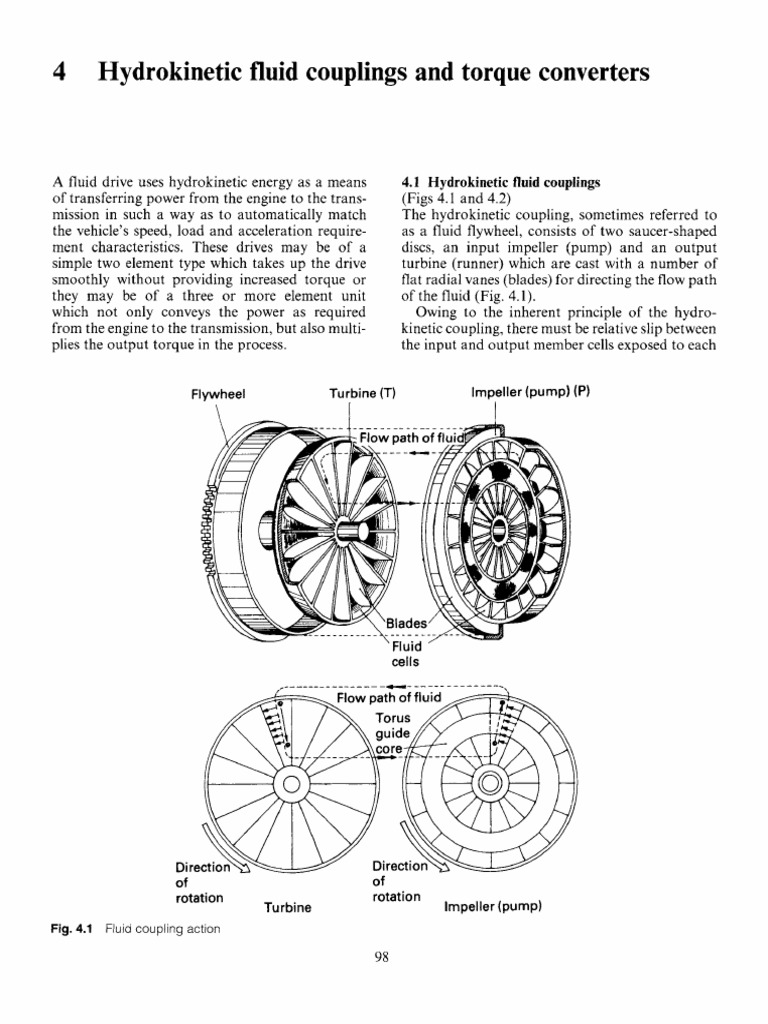 4 Hydrokinetic fluid couplings and torque converters

A fluid drive uses hydrokinetic energy as a means of transferring power from the engine to the transmission in such a way as to automatically match the vehicle's speed, load and acceleration requirement characteristics. These drives may be of a simple two element type which takes up the drive smoothly without providing increased torque or they may be of a three or more element unit which not only conveys the power as required from the engine to the transmission, but also multiplies the output torque in the process.

4.1 Hydrokinetic fluid couplings
(Figs 4.1 and 4.2)
The hydrokinetic coupling, sometimes referred to as a fluid flywheel, consists of two saucer-shaped discs, an input impeller (pump) and an output turbine (runner) which are cast with a number of flat radial vanes (blades) for directing the flow path of the fluid (Fig. 4.1).

Owing to the inherent principle of the hydrokinetic coupling, there must be relative slip between the input and output member cells exposed to each

Flywheel
Turbine (T)
Impeller (pump) (P)
Flow path of fluid
Blades
Fluid cells
Flow path of fluid
Torus guide core
Direction of rotation
Turbine
Direction of rotation
Impeller (pump)

Fig. 4.1 Fluid coupling action

98