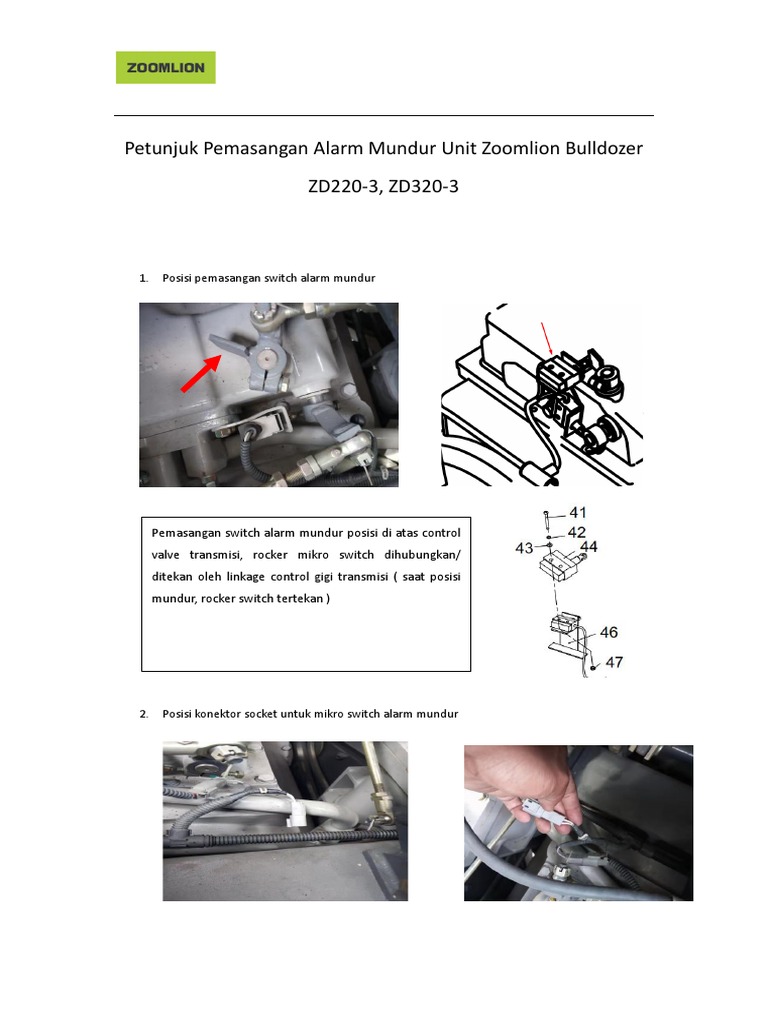 ZOOMLION

Petunjuk Pemasangan Alarm Mundur Unit Zoomlion Bulldozer

ZD220-3, ZD320-3

1. Posisi pemasangan switch alarm mundur

Pemasangan switch alarm mundur posisi di atas control valve transmisi, rocker mikro switch dihubungkan/ ditekan oleh linkage control gigi transmisi ( saat posisi mundur, rocker switch tertekan )

41
42
43
44
46
47

2. Posisi konektor socket untuk mikro switch alarm mundur