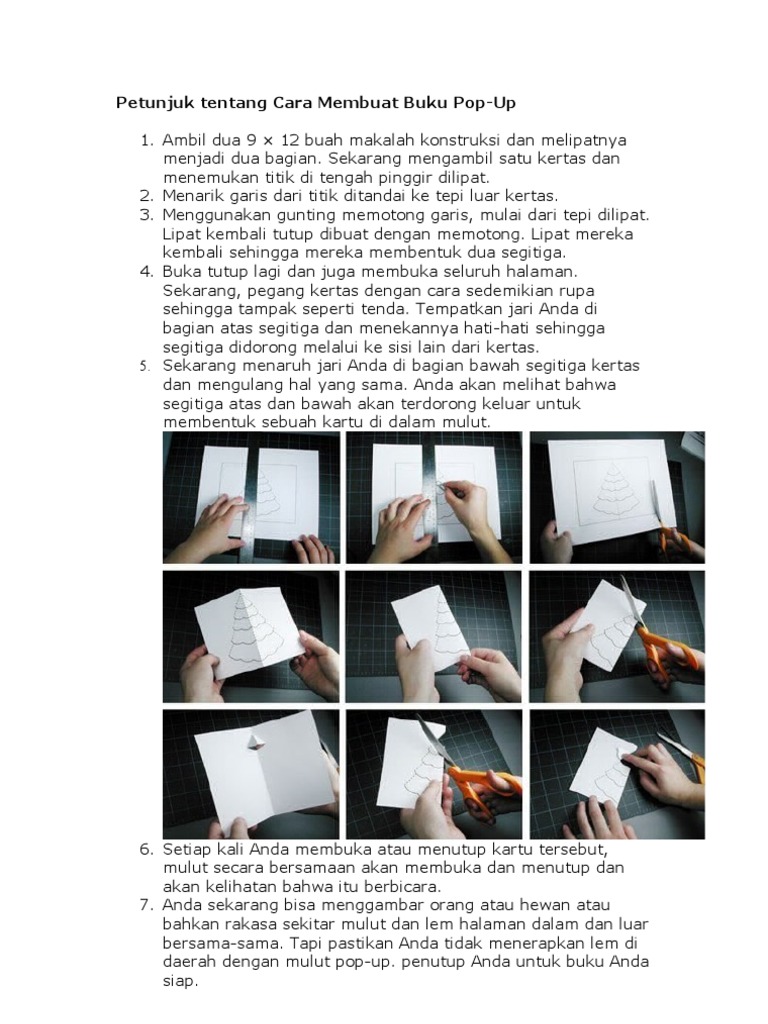 Petunjuk tentang Cara Membuat Buku Pop-Up

1. Ambil dua 9 × 12 buah makalah konstruksi dan melipatnya menjadi dua bagian. Sekarang mengambil satu kertas dan menemukan titik di tengah pinggir dilipat.
2. Menarik garis dari titik ditandai ke tepi luar kertas.
3. Menggunakan gunting memotong garis, mulai dari tepi dilipat. Lipat kembali tutup dibuat dengan memotong. Lipat mereka kembali sehingga mereka membentuk dua segitiga.
4. Buka tutup lagi dan juga membuka seluruh halaman. Sekarang, pegang kertas dengan cara sedemikian rupa sehingga tampak seperti tenda. Tempatkan jari Anda di bagian atas segitiga dan menekannya hati-hati sehingga segitiga didorong melalui ke sisi lain dari kertas.
5. Sekarang menaruh jari Anda di bagian bawah segitiga kertas dan mengulang hal yang sama. Anda akan melihat bahwa segitiga atas dan bawah akan terdorong keluar untuk membentuk sebuah kartu di dalam mulut.
6. Setiap kali Anda membuka atau menutup kartu tersebut, mulut secara bersamaan akan membuka dan menutup dan akan kelihatan bahwa itu berbicara.
7. Anda sekarang bisa menggambar orang atau hewan atau bahkan rakasa sekitar mulut dan lem halaman dalam dan luar bersama-sama. Tapi pastikan Anda tidak menerapkan lem di daerah dengan mulut pop-up. penutup Anda untuk buku Anda siap.