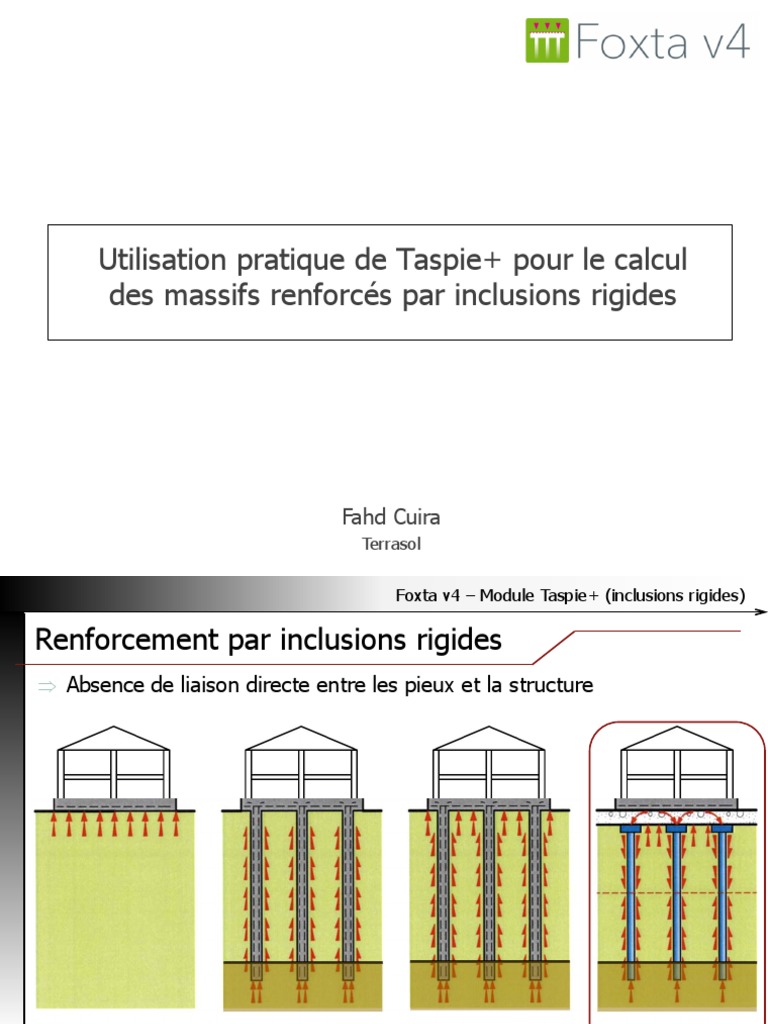 Foxta v4

Utilisation pratique de Taspie+ pour le calcul des massifs renforcés par inclusions rigides

Fahd Cuira

Terrasol

Foxta v4 – Module Taspie+ (inclusions rigides)

Renforcement par inclusions rigides

⇒ Absence de liaison directe entre les pieux et la structure