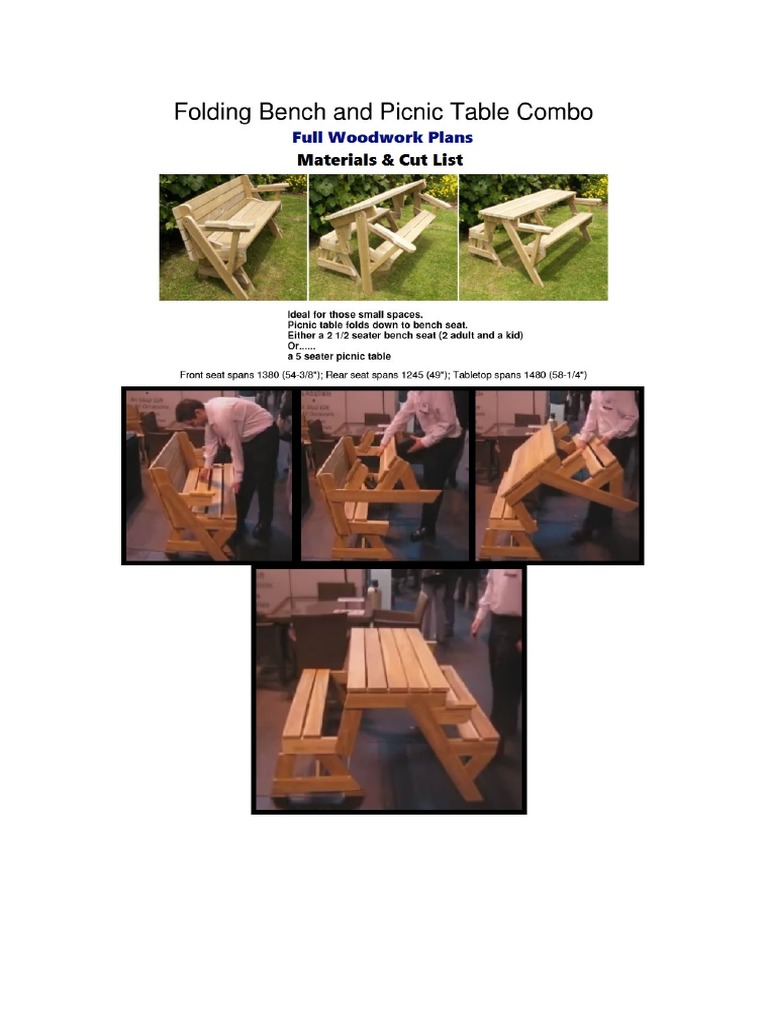 Folding Bench and Picnic Table Combo

Full Woodwork Plans

Materials & Cut List

Ideal for those small spaces.
Picnic table folds down to bench seat.
Either a 2 1/2 seater bench seat (2 adult and a kid)
Or......
a 5 seater picnic table

Front seat spans 1380 (54-3/8"); Rear seat spans 1245 (49"); Tabletop spans 1480 (58-1/4")