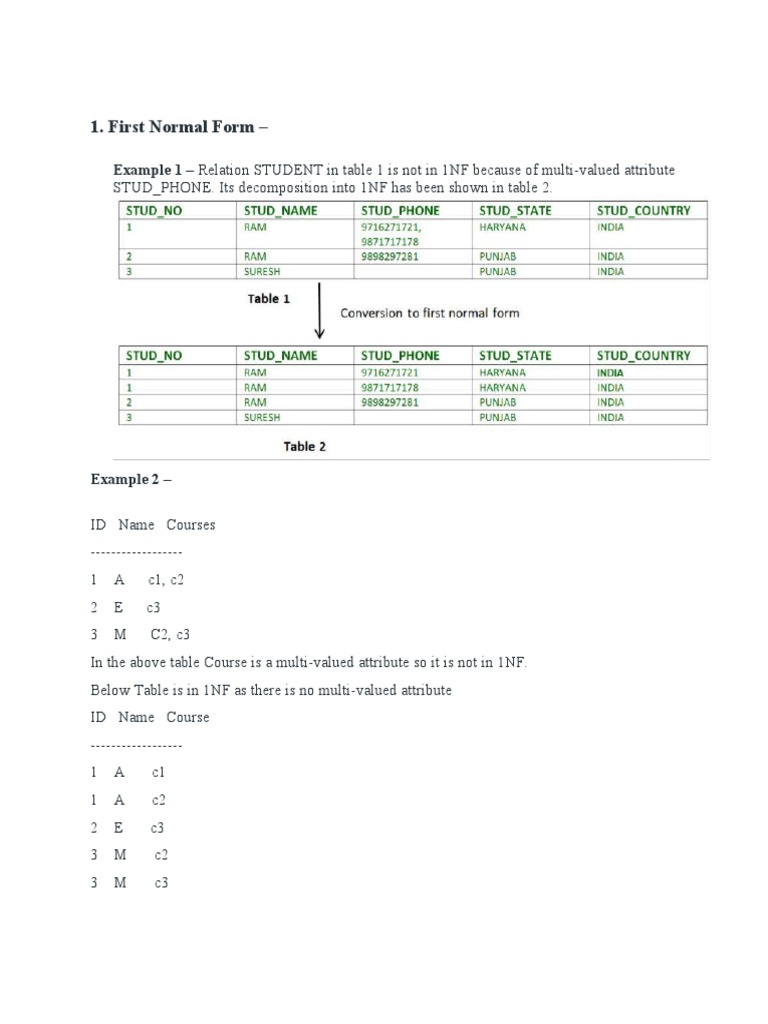 1. First Normal Form –

Example 1 – Relation STUDENT in table 1 is not in 1NF because of multi-valued attribute STUD_PHONE. Its decomposition into 1NF has been shown in table 2.

| STUD_NO | STUD_NAME | STUD_PHONE | STUD_STATE | STUD_COUNTRY |
|---|---|---|---|---|
| 1 | RAM | 9716271721, 9871717178 | HARYANA | INDIA |
| 2 | RAM | 9898297281 | PUNJAB | INDIA |
| 3 | SURESH | | PUNJAB | INDIA |

Table 1

Conversion to first normal form

| STUD_NO | STUD_NAME | STUD_PHONE | STUD_STATE | STUD_COUNTRY |
|---|---|---|---|---|
| 1 | RAM | 9716271721 | HARYANA | INDIA |
| 1 | RAM | 9871717178 | HARYANA | INDIA |
| 2 | RAM | 9898297281 | PUNJAB | INDIA |
| 3 | SURESH | | PUNJAB | INDIA |

Table 2

Example 2 –

ID Name Courses

------------------

1 A c1, c2

2 E c3

3 M C2, c3

In the above table Course is a multi-valued attribute so it is not in 1NF.

Below Table is in 1NF as there is no multi-valued attribute

ID Name Course

------------------

1 A c1

1 A c2

2 E c3

3 M c2

3 M c3