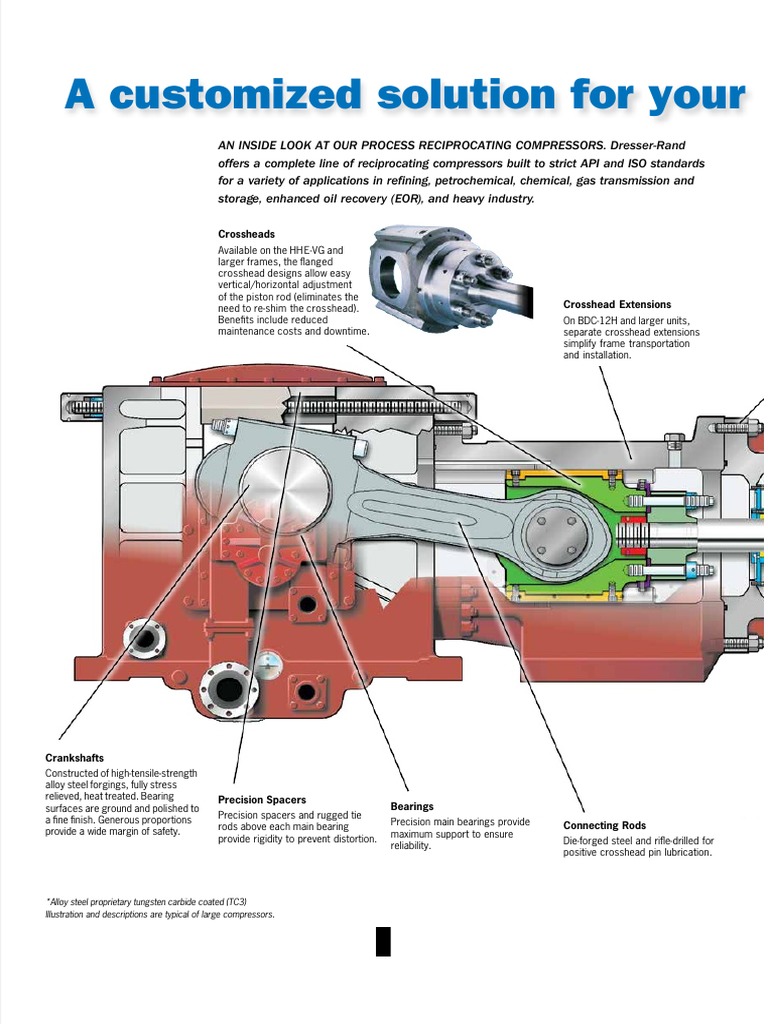 A customized solution for your

AN INSIDE LOOK AT OUR PROCESS RECIPROCATING COMPRESSORS. Dresser-Rand offers a complete line of reciprocating compressors built to strict API and ISO standards for a variety of applications in refining, petrochemical, chemical, gas transmission and storage, enhanced oil recovery (EOR), and heavy industry.

Crossheads
Available on the HHE-VG and larger frames, the flanged crosshead designs allow easy vertical/horizontal adjustment of the piston rod (eliminates the need to re-shim the crosshead). Benefits include reduced maintenance costs and downtime.

Crosshead Extensions
On BDC-12H and larger units, separate crosshead extensions simplify frame transportation and installation.

Crankshafts
Constructed of high-tensile-strength alloy steel forgings, fully stress relieved, heat treated. Bearing surfaces are ground and polished to a fine finish. Generous proportions provide a wide margin of safety.

Precision Spacers
Precision spacers and rugged tie rods above each main bearing provide rigidity to prevent distortion.

Bearings
Precision main bearings provide maximum support to ensure reliability.

Connecting Rods
Die-forged steel and rifle-drilled for positive crosshead pin lubrication.

*Alloy steel proprietary tungsten carbide coated (TC3)
Illustration and descriptions are typical of large compressors.