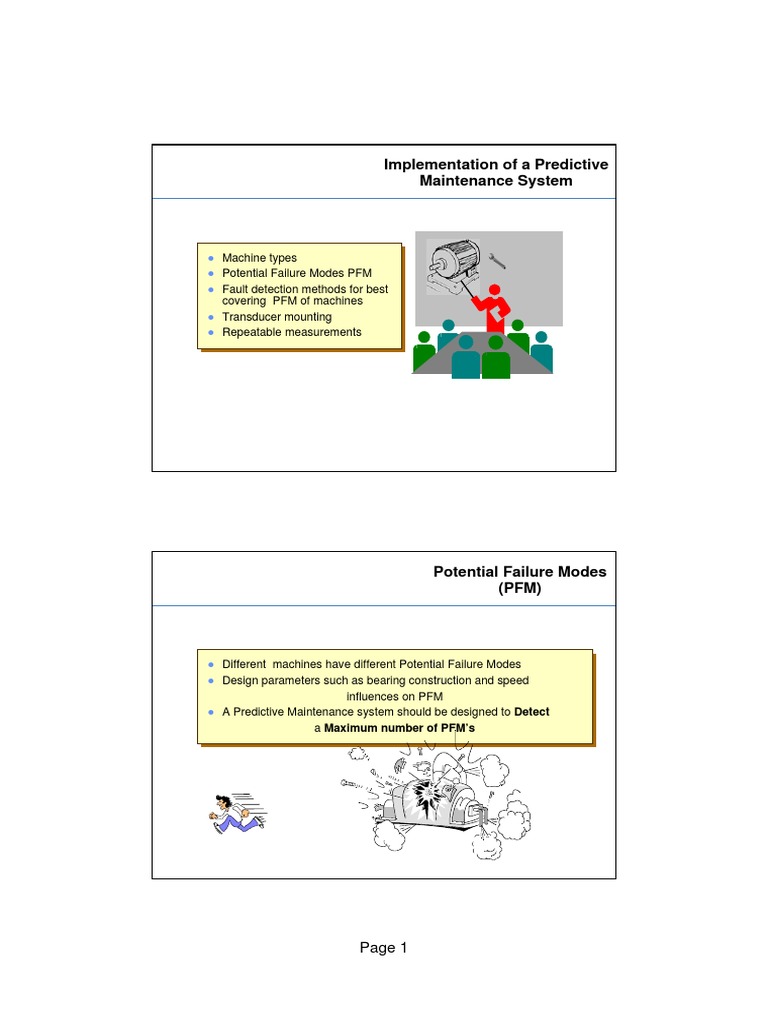 Implementation of a Predictive Maintenance System

- Machine types
- Potential Failure Modes PFM
- Fault detection methods for best covering PFM of machines
- Transducer mounting
- Repeatable measurements

Potential Failure Modes (PFM)

- Different machines have different Potential Failure Modes
- Design parameters such as bearing construction and speed influences on PFM
- A Predictive Maintenance system should be designed to **Detect** a **Maximum number of PFM's**

Page 1