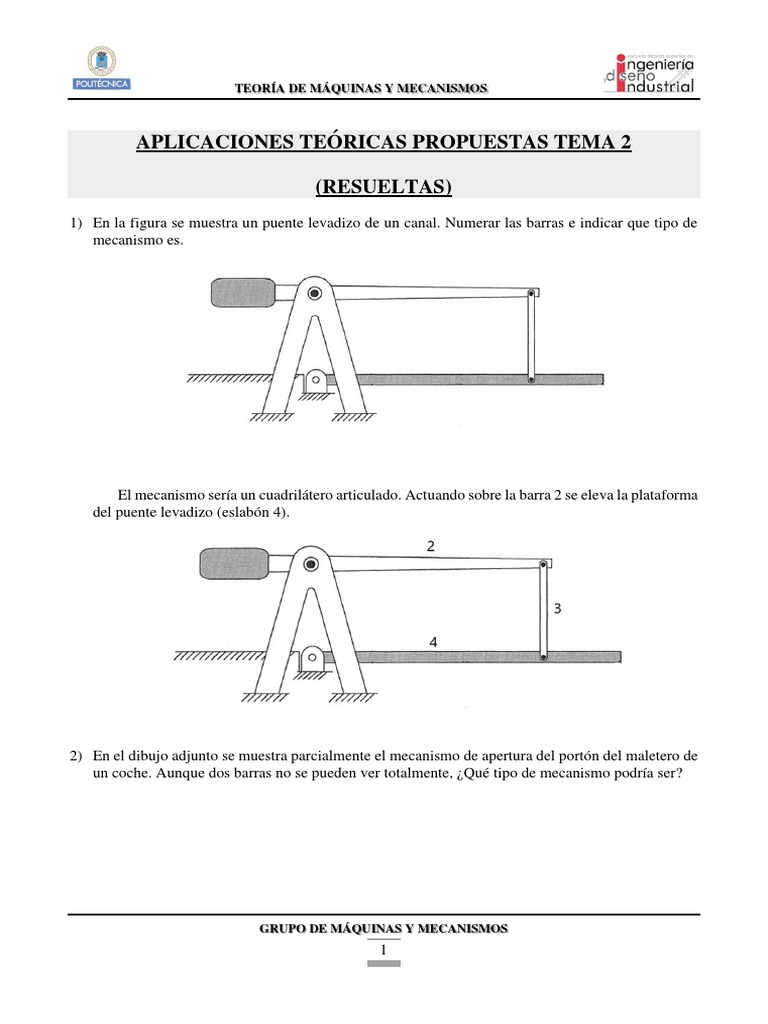 POLITÉCNICA

TEORÍA DE MÁQUINAS Y MECANISMOS

escuela técnica superior de ingeniería diseño industrial

APLICACIONES TEÓRICAS PROPUESTAS TEMA 2

(RESUELTAS)

1) En la figura se muestra un puente levadizo de un canal. Numerar las barras e indicar que tipo de mecanismo es.

El mecanismo sería un cuadrilátero articulado. Actuando sobre la barra 2 se eleva la plataforma del puente levadizo (eslabón 4).

2

3

4

2) En el dibujo adjunto se muestra parcialmente el mecanismo de apertura del portón del maletero de un coche. Aunque dos barras no se pueden ver totalmente, ¿Qué tipo de mecanismo podría ser?

GRUPO DE MÁQUINAS Y MECANISMOS

1