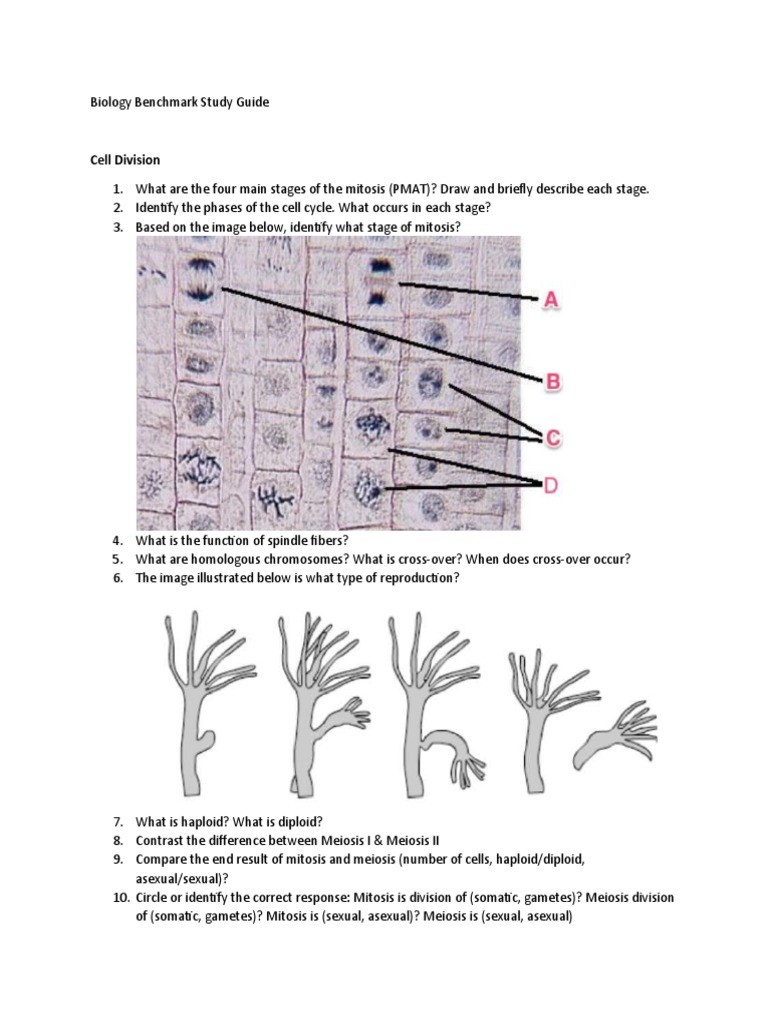 Biology Benchmark Study Guide

Cell Division

1. What are the four main stages of the mitosis (PMAT)? Draw and briefly describe each stage.
2. Identify the phases of the cell cycle. What occurs in each stage?
3. Based on the image below, identify what stage of mitosis?

A

B

C

D

4. What is the function of spindle fibers?
5. What are homologous chromosomes? What is cross-over? When does cross-over occur?
6. The image illustrated below is what type of reproduction?

7. What is haploid? What is diploid?
8. Contrast the difference between Meiosis I & Meiosis II
9. Compare the end result of mitosis and meiosis (number of cells, haploid/diploid, asexual/sexual)?
10. Circle or identify the correct response: Mitosis is division of (somatic, gametes)? Meiosis division of (somatic, gametes)? Mitosis is (sexual, asexual)? Meiosis is (sexual, asexual)