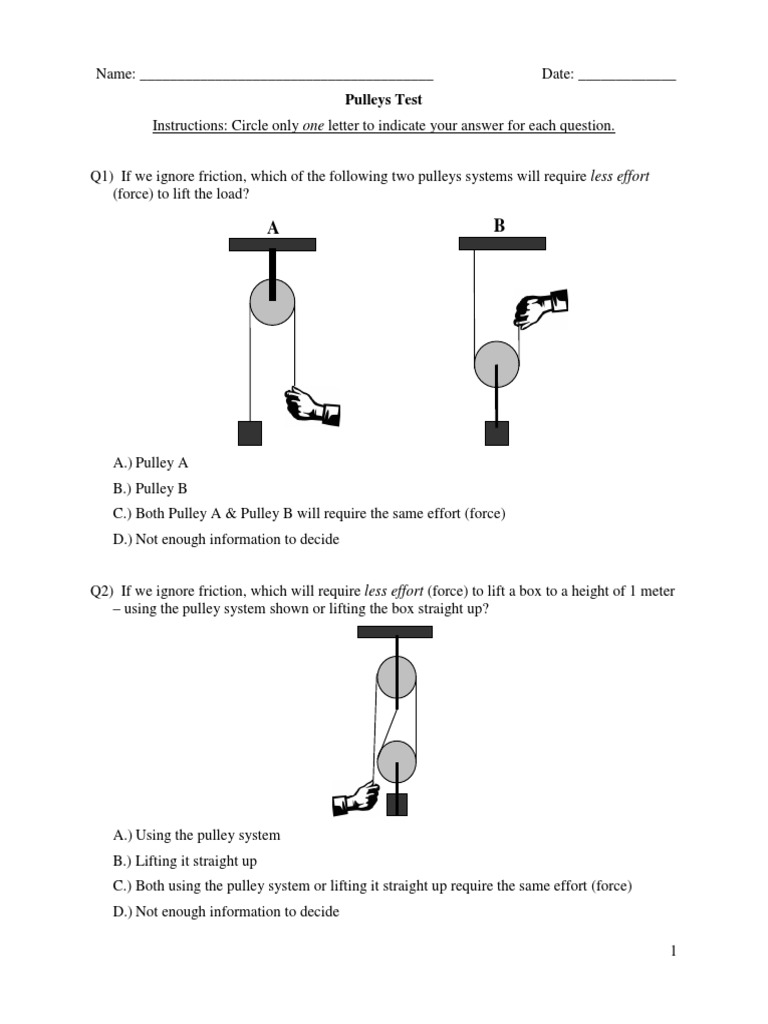 Name: ______________________________________ Date: _____________

Pulleys Test

Instructions: Circle only one letter to indicate your answer for each question.

Q1) If we ignore friction, which of the following two pulleys systems will require less effort (force) to lift the load?

A

B

A.) Pulley A

B.) Pulley B

C.) Both Pulley A & Pulley B will require the same effort (force)

D.) Not enough information to decide

Q2) If we ignore friction, which will require less effort (force) to lift a box to a height of 1 meter – using the pulley system shown or lifting the box straight up?

A.) Using the pulley system

B.) Lifting it straight up

C.) Both using the pulley system or lifting it straight up require the same effort (force)

D.) Not enough information to decide

1