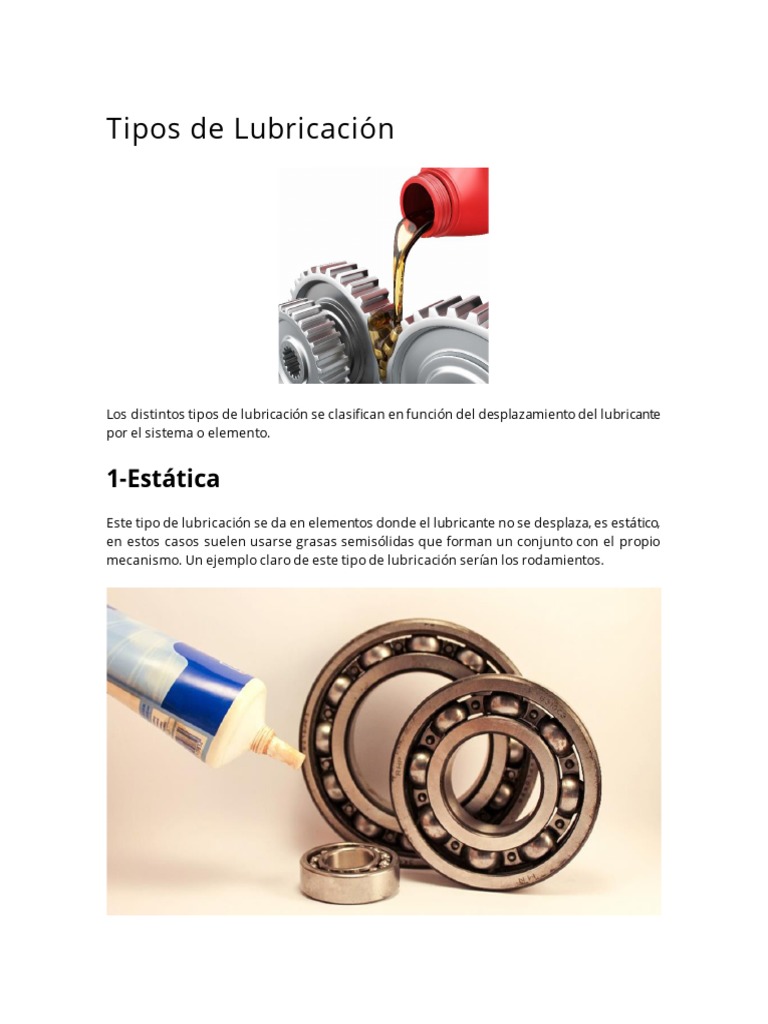 Tipos de Lubricación

Los distintos tipos de lubricación se clasifican en función del desplazamiento del lubricante por el sistema o elemento.

1-Estática

Este tipo de lubricación se da en elementos donde el lubricante no se desplaza, es estático, en estos casos suelen usarse grasas semisólidas que forman un conjunto con el propio mecanismo. Un ejemplo claro de este tipo de lubricación serían los rodamientos.