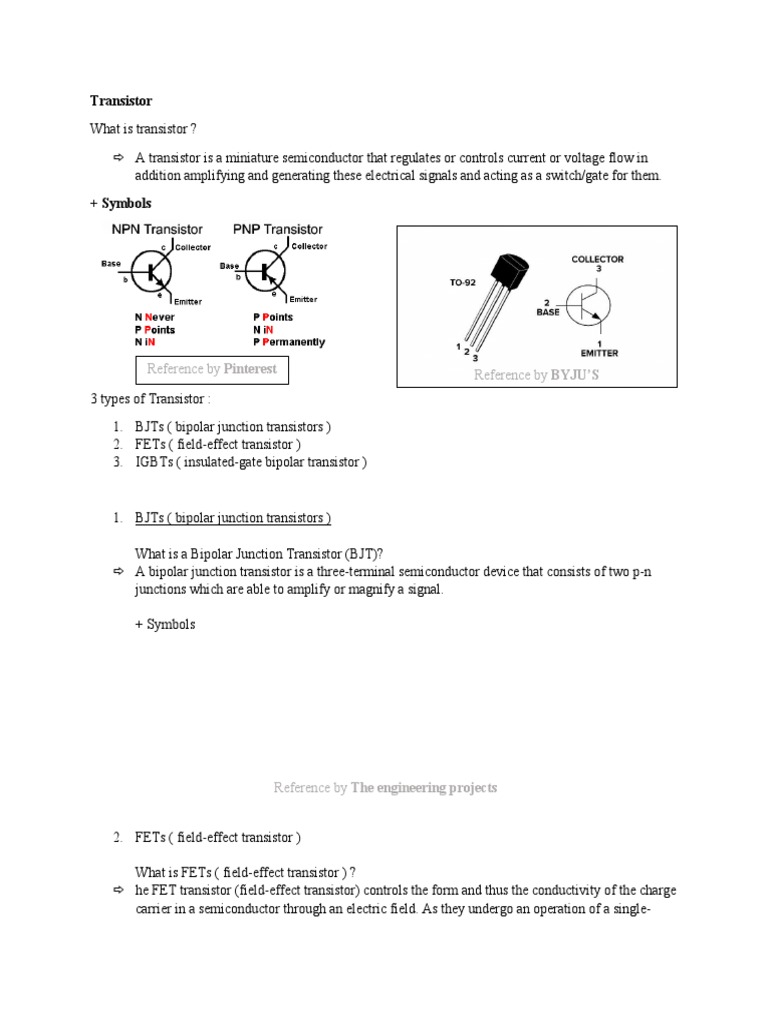 Transistor

What is transistor ?

⇨ A transistor is a miniature semiconductor that regulates or controls current or voltage flow in addition amplifying and generating these electrical signals and acting as a switch/gate for them.

+ Symbols

NPN Transistor
c Collector
Base
b
e
Emitter
N Never
P Points
N iN

PNP Transistor
c Collector
Base
b
e
Emitter
P Points
N iN
P Permanently

Reference by Pinterest

TO-92
1 2 3
COLLECTOR
3
2
BASE
1
EMITTER

Reference by BYJU'S

3 types of Transistor :

1. BJTs ( bipolar junction transistors )
2. FETs ( field-effect transistor )
3. IGBTs ( insulated-gate bipolar transistor )

1. BJTs ( bipolar junction transistors )

What is a Bipolar Junction Transistor (BJT)?
⇨ A bipolar junction transistor is a three-terminal semiconductor device that consists of two p-n junctions which are able to amplify or magnify a signal.

+ Symbols

Reference by The engineering projects

2. FETs ( field-effect transistor )

What is FETs ( field-effect transistor ) ?
⇨ he FET transistor (field-effect transistor) controls the form and thus the conductivity of the charge carrier in a semiconductor through an electric field. As they undergo an operation of a single-