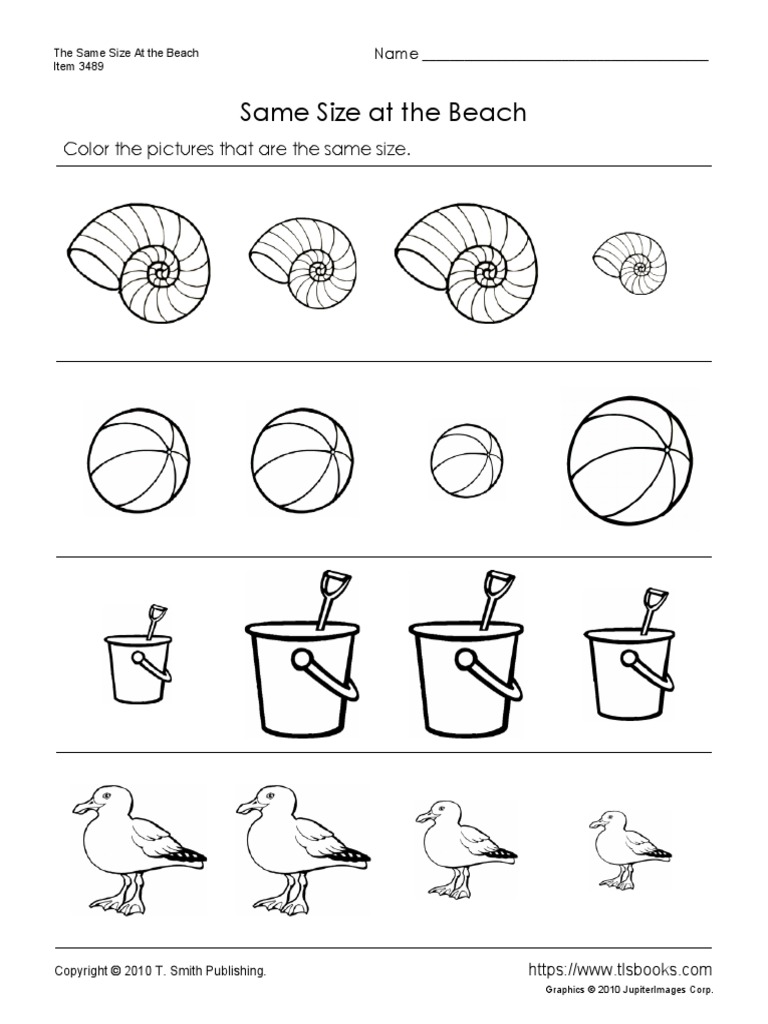 The Same Size At the Beach
Item 3489

Name ___________________________

Same Size at the Beach

Color the pictures that are the same size.

Copyright © 2010 T. Smith Publishing.

https://www.tlsbooks.com

Graphics © 2010 JupiterImages Corp.