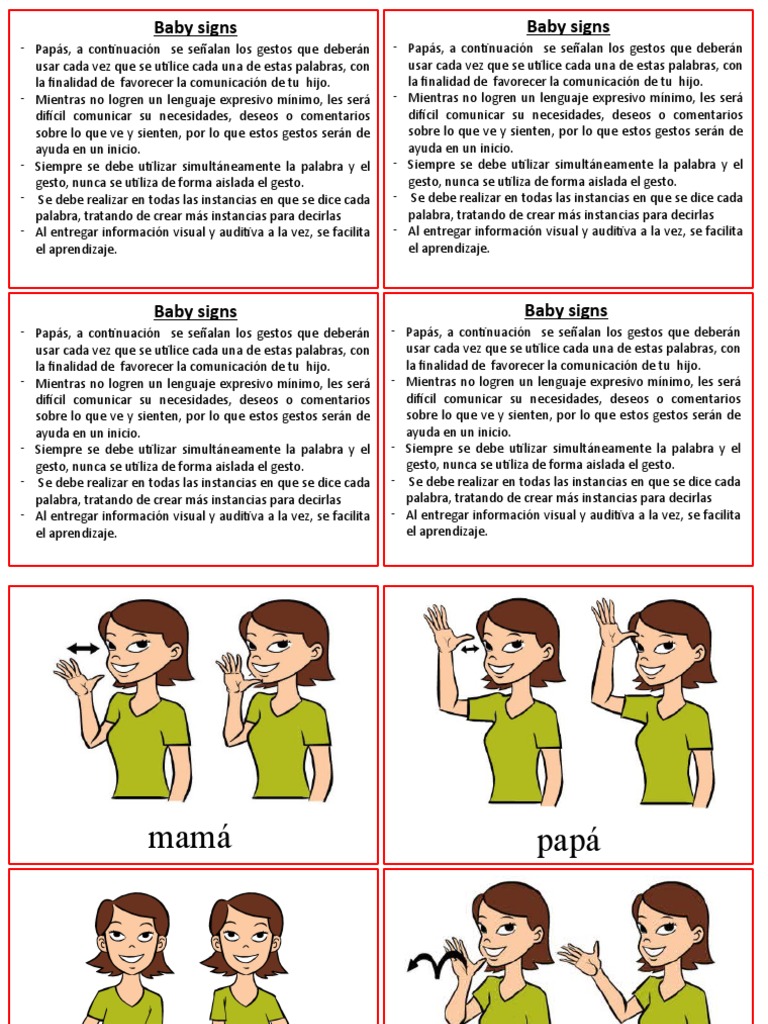 Baby signs

- Papás, a continuación se señalan los gestos que deberán usar cada vez que se utilice cada una de estas palabras, con la finalidad de favorecer la comunicación de tu hijo.
- Mientras no logren un lenguaje expresivo mínimo, les será difícil comunicar su necesidades, deseos o comentarios sobre lo que ve y sienten, por lo que estos gestos serán de ayuda en un inicio.
- Siempre se debe utilizar simultáneamente la palabra y el gesto, nunca se utiliza de forma aislada el gesto.
- Se debe realizar en todas las instancias en que se dice cada palabra, tratando de crear más instancias para decirlas
- Al entregar información visual y auditiva a la vez, se facilita el aprendizaje.

Baby signs

- Papás, a continuación se señalan los gestos que deberán usar cada vez que se utilice cada una de estas palabras, con la finalidad de favorecer la comunicación de tu hijo.
- Mientras no logren un lenguaje expresivo mínimo, les será difícil comunicar su necesidades, deseos o comentarios sobre lo que ve y sienten, por lo que estos gestos serán de ayuda en un inicio.
- Siempre se debe utilizar simultáneamente la palabra y el gesto, nunca se utiliza de forma aislada el gesto.
- Se debe realizar en todas las instancias en que se dice cada palabra, tratando de crear más instancias para decirlas
- Al entregar información visual y auditiva a la vez, se facilita el aprendizaje.

Baby signs

- Papás, a continuación se señalan los gestos que deberán usar cada vez que se utilice cada una de estas palabras, con la finalidad de favorecer la comunicación de tu hijo.
- Mientras no logren un lenguaje expresivo mínimo, les será difícil comunicar su necesidades, deseos o comentarios sobre lo que ve y sienten, por lo que estos gestos serán de ayuda en un inicio.
- Siempre se debe utilizar simultáneamente la palabra y el gesto, nunca se utiliza de forma aislada el gesto.
- Se debe realizar en todas las instancias en que se dice cada palabra, tratando de crear más instancias para decirlas
- Al entregar información visual y auditiva a la vez, se facilita el aprendizaje.

Baby signs

- Papás, a continuación se señalan los gestos que deberán usar cada vez que se utilice cada una de estas palabras, con la finalidad de favorecer la comunicación de tu hijo.
- Mientras no logren un lenguaje expresivo mínimo, les será difícil comunicar su necesidades, deseos o comentarios sobre lo que ve y sienten, por lo que estos gestos serán de ayuda en un inicio.
- Siempre se debe utilizar simultáneamente la palabra y el gesto, nunca se utiliza de forma aislada el gesto.
- Se debe realizar en todas las instancias en que se dice cada palabra, tratando de crear más instancias para decirlas
- Al entregar información visual y auditiva a la vez, se facilita el aprendizaje.

mamá

papá