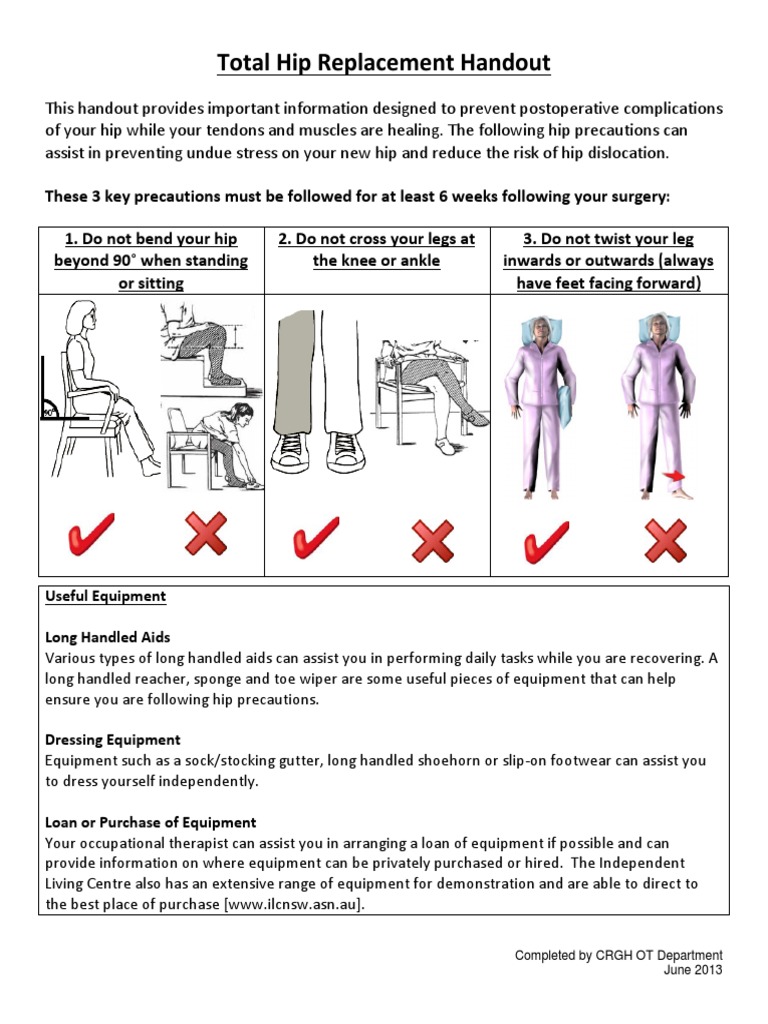 Total Hip Replacement Handout

This handout provides important information designed to prevent postoperative complications of your hip while your tendons and muscles are healing. The following hip precautions can assist in preventing undue stress on your new hip and reduce the risk of hip dislocation.

These 3 key precautions must be followed for at least 6 weeks following your surgery:

| 1. Do not bend your hip beyond 90° when standing or sitting | 2. Do not cross your legs at the knee or ankle | 3. Do not twist your leg inwards or outwards (always have feet facing forward) |
|---|---|---|
| 90° | | |

Useful Equipment

Long Handled Aids
Various types of long handled aids can assist you in performing daily tasks while you are recovering. A long handled reacher, sponge and toe wiper are some useful pieces of equipment that can help ensure you are following hip precautions.

Dressing Equipment
Equipment such as a sock/stocking gutter, long handled shoehorn or slip-on footwear can assist you to dress yourself independently.

Loan or Purchase of Equipment
Your occupational therapist can assist you in arranging a loan of equipment if possible and can provide information on where equipment can be privately purchased or hired. The Independent Living Centre also has an extensive range of equipment for demonstration and are able to direct to the best place of purchase [www.ilcnsw.asn.au].

Completed by CRGH OT Department
June 2013