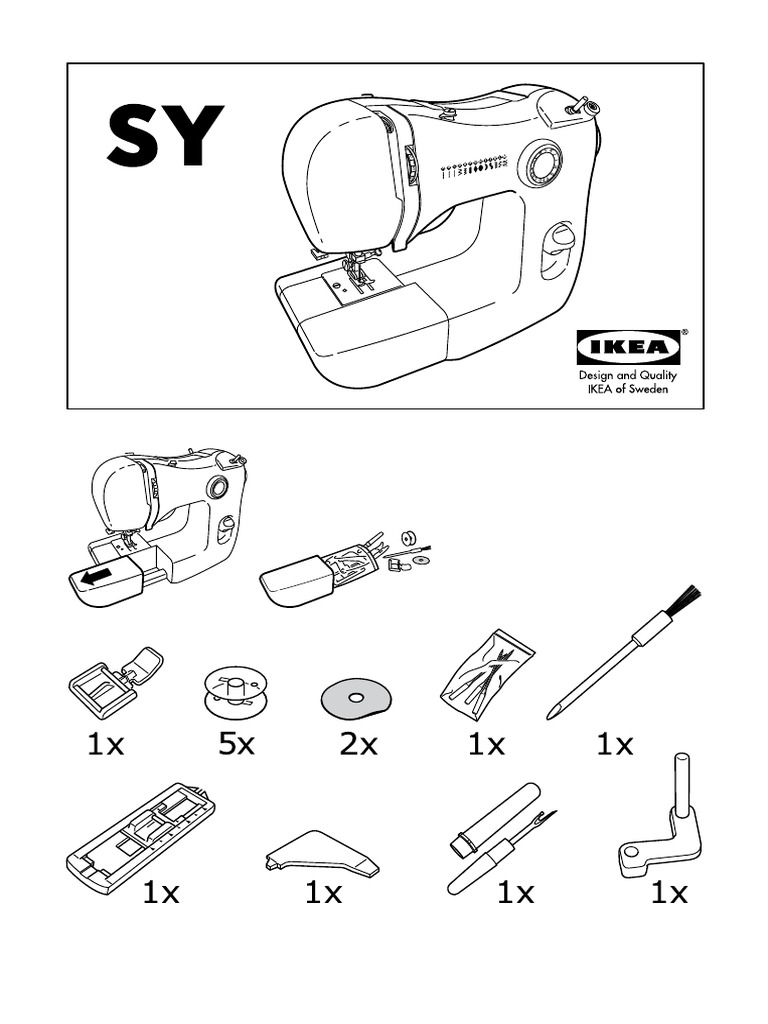 SY

IKEA®
Design and Quality
IKEA of Sweden

1x
5x
2x
1x
1x

1x
1x
1x
1x