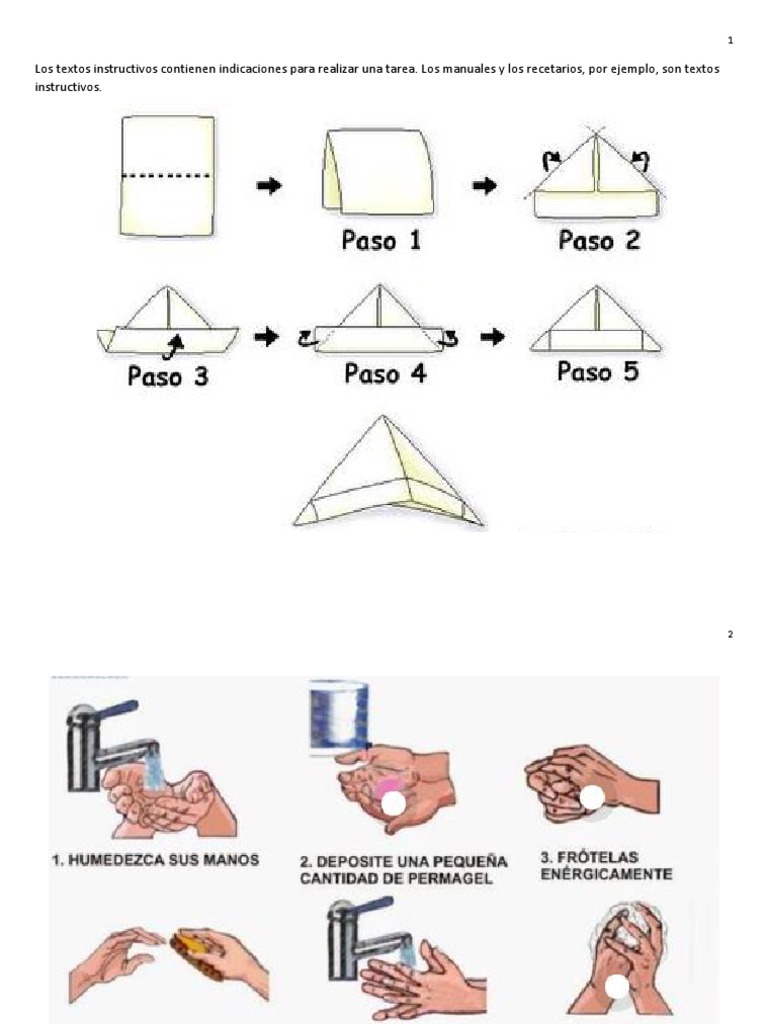 1

Los textos instructivos contienen indicaciones para realizar una tarea. Los manuales y los recetarios, por ejemplo, son textos instructivos.

Paso 1

Paso 2

Paso 3

Paso 4

Paso 5

2

1. HUMEDEZCA SUS MANOS

2. DEPOSITE UNA PEQUEÑA CANTIDAD DE PERMAGEL

3. FRÓTELAS ENÉRGICAMENTE