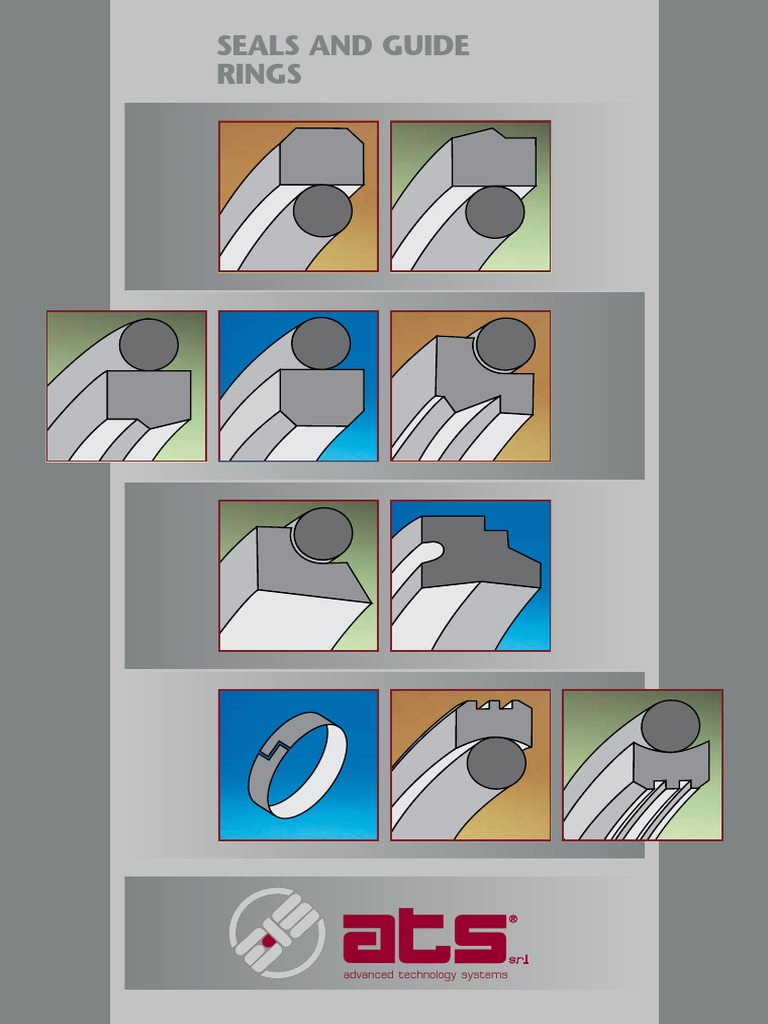 SEALS AND GUIDE RINGS

ats® srl
advanced technology systems