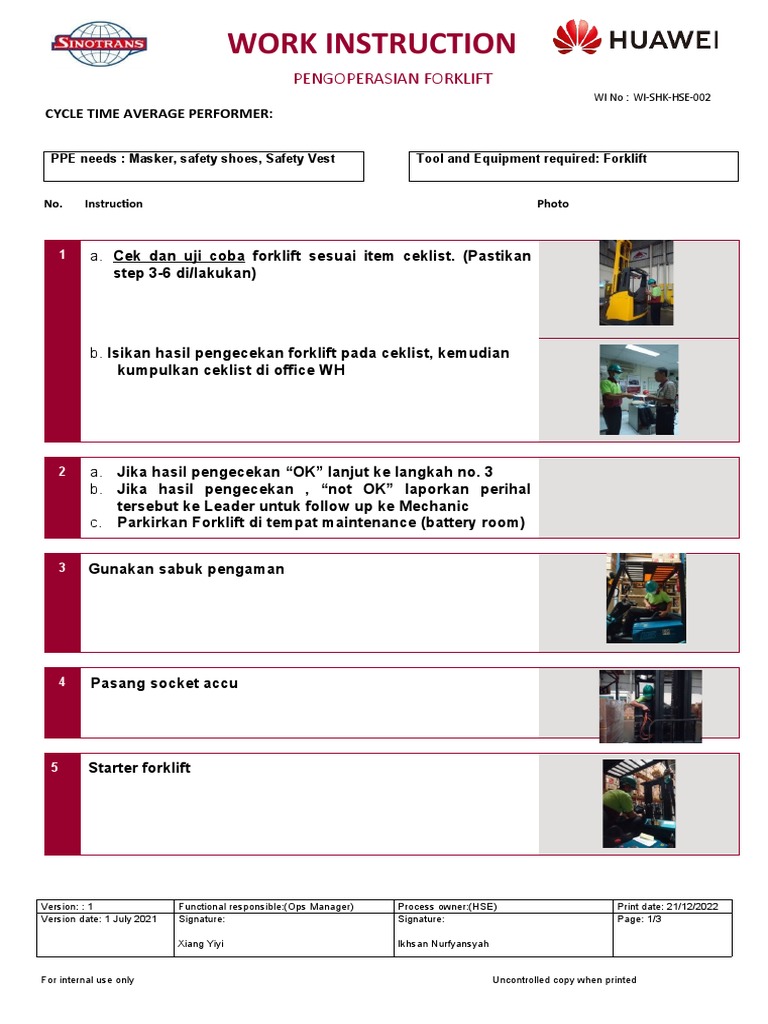 SINOTRANS

WORK INSTRUCTION

HUAWEI

PENGOPERASIAN FORKLIFT

WI No : WI-SHK-HSE-002

CYCLE TIME AVERAGE PERFORMER:

PPE needs : Masker, safety shoes, Safety Vest

Tool and Equipment required: Forklift

No. Instruction Photo

1

a. Cek dan uji coba forklift sesuai item ceklist. (Pastikan step 3-6 di/lakukan)

b. Isikan hasil pengecekan forklift pada ceklist, kemudian kumpulkan ceklist di office WH

2

a. Jika hasil pengecekan “OK” lanjut ke langkah no. 3
b. Jika hasil pengecekan , “not OK” laporkan perihal tersebut ke Leader untuk follow up ke Mechanic
c. Parkirkan Forklift di tempat maintenance (battery room)

3

Gunakan sabuk pengaman

4

Pasang socket accu

5

Starter forklift

| Version: : 1 | Functional responsible:(Ops Manager) | Process owner:(HSE) | Print date: 21/12/2022 |
|---|---|---|---|
| Version date: 1 July 2021 | Signature: Xiang Yiyi | Signature: Ikhsan Nurfyansyah | Page: 1/3 |

For internal use only

Uncontrolled copy when printed