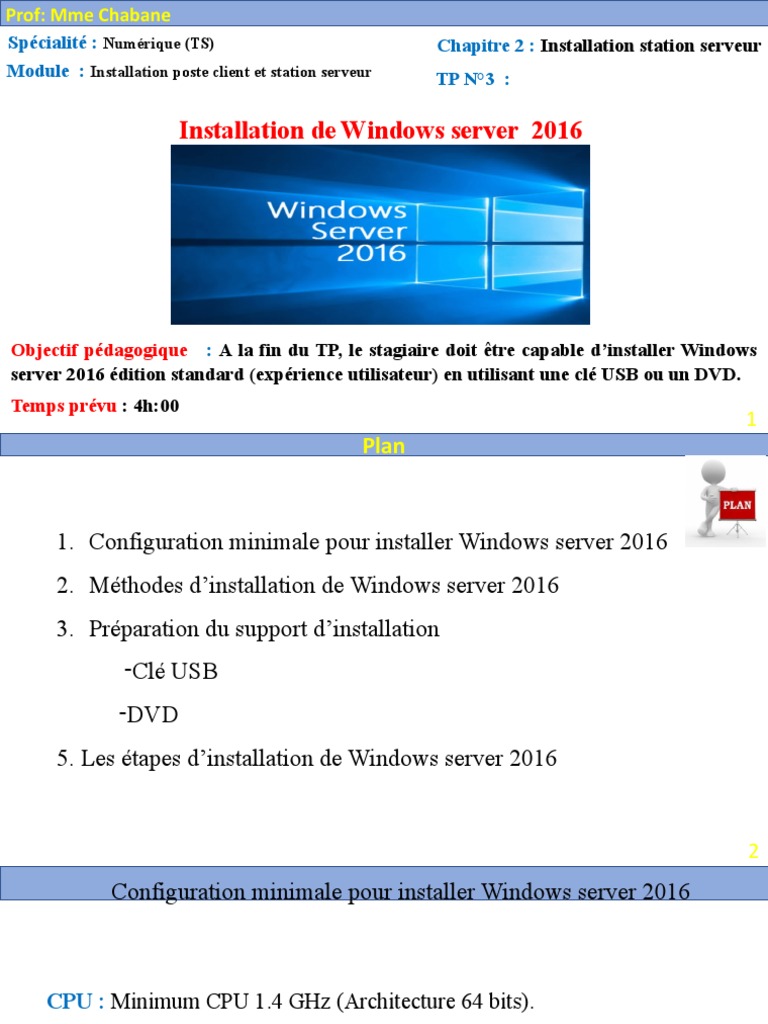 Prof: Mme Chabane

Spécialité : Numérique (TS)

Module : Installation poste client et station serveur

Chapitre 2 : Installation station serveur

TP N°3 :

Installation de Windows server 2016

Windows Server 2016

Objectif pédagogique : A la fin du TP, le stagiaire doit être capable d'installer Windows server 2016 édition standard (expérience utilisateur) en utilisant une clé USB ou un DVD.

Temps prévu : 4h:00

1

Plan

PLAN

1. Configuration minimale pour installer Windows server 2016
2. Méthodes d'installation de Windows server 2016
3. Préparation du support d'installation

-Clé USB

-DVD

5. Les étapes d'installation de Windows server 2016

2

Configuration minimale pour installer Windows server 2016

CPU : Minimum CPU 1.4 GHz (Architecture 64 bits).