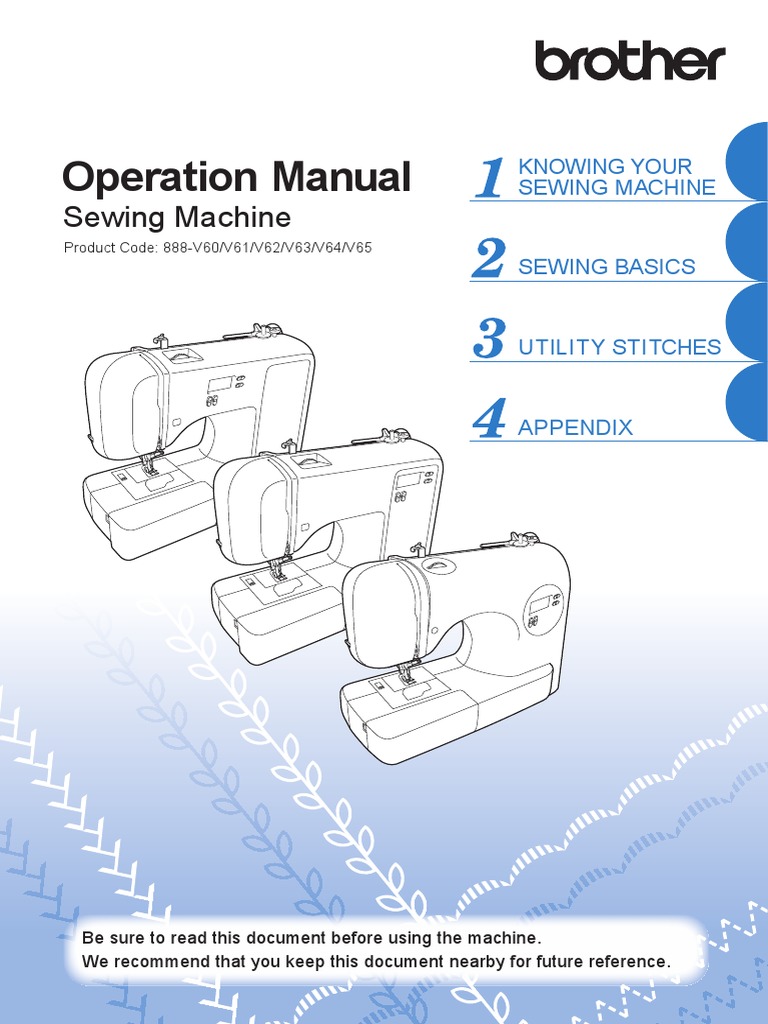 brother

Operation Manual

Sewing Machine

Product Code: 888-V60/V61/V62/V63/V64/V65

1 KNOWING YOUR SEWING MACHINE

2 SEWING BASICS

3 UTILITY STITCHES

4 APPENDIX

Be sure to read this document before using the machine.
We recommend that you keep this document nearby for future reference.