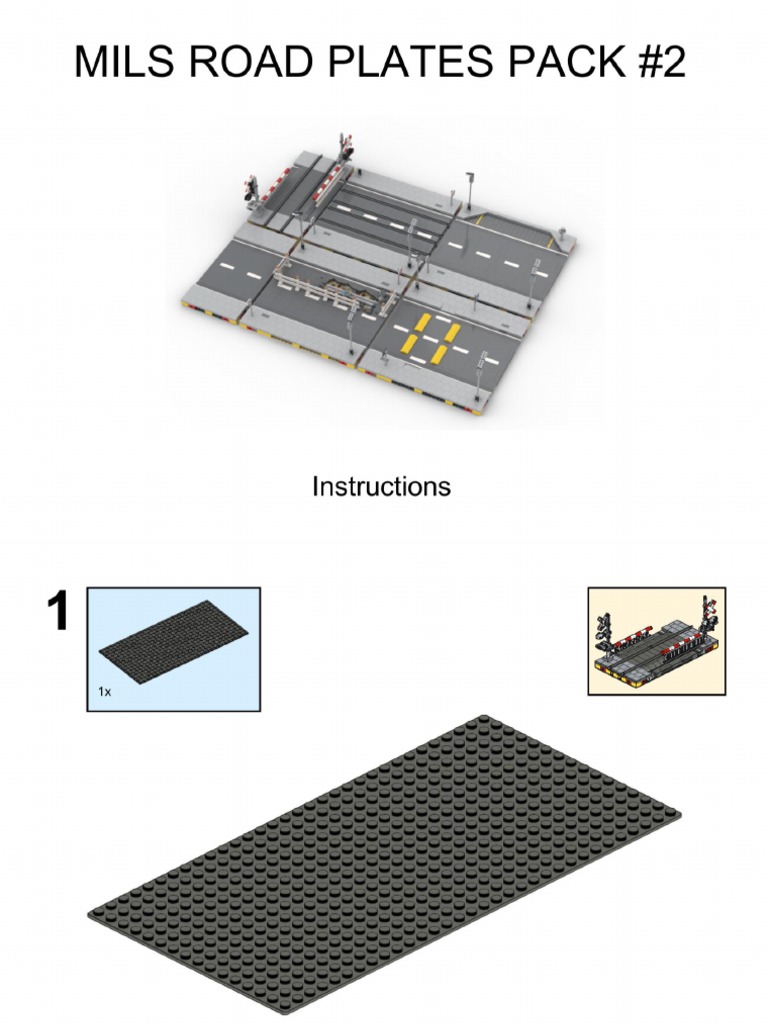 MILS ROAD PLATES PACK #2

Instructions

1

1x