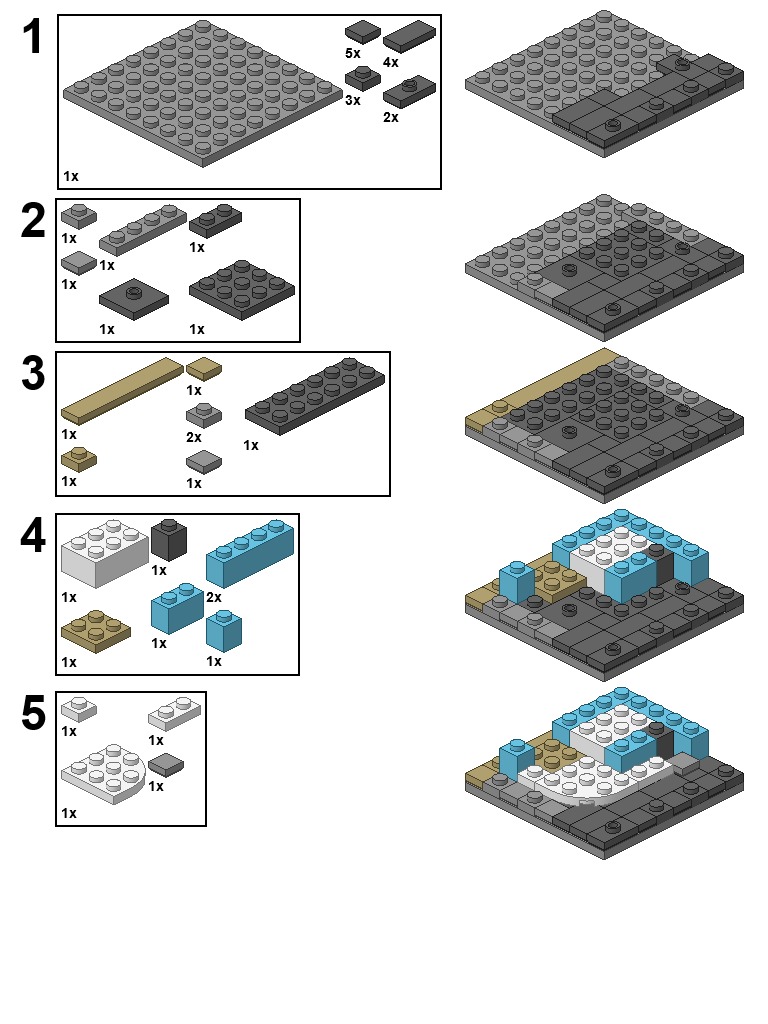 1
5x
4x
3x
2x
1x

2
1x
1x
1x
1x
1x
1x

3
1x
1x
2x
1x
1x
1x

4
1x
1x
2x
1x
1x
1x

5
1x
1x
1x
1x