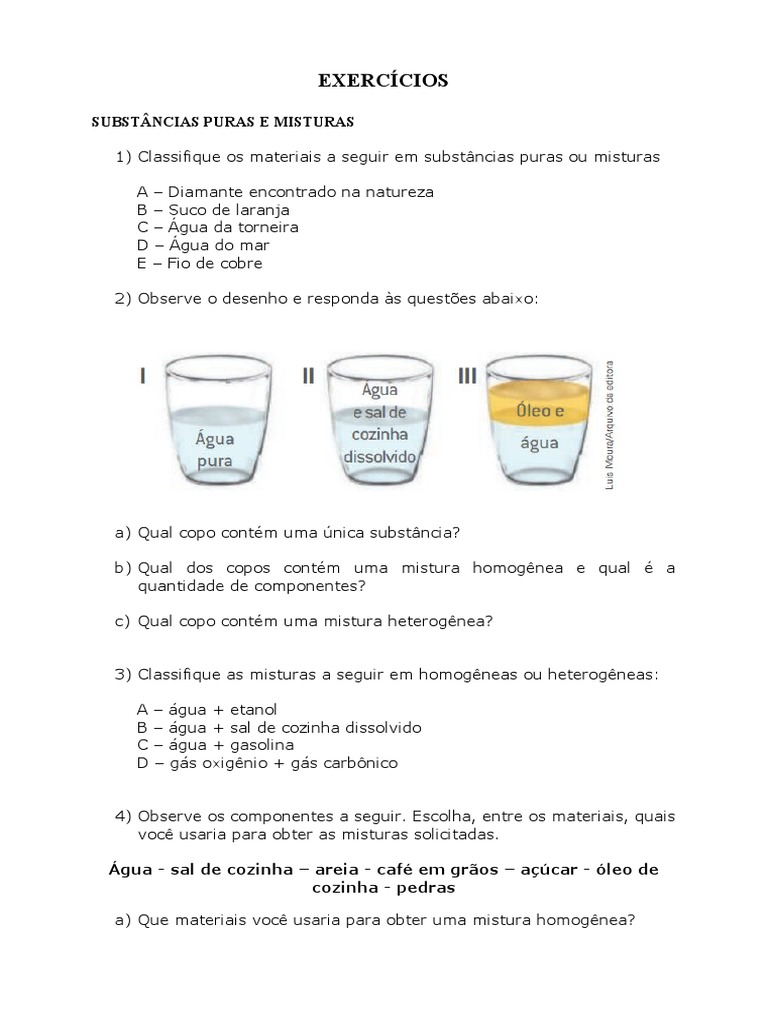 EXERCÍCIOS

SUBSTÂNCIAS PURAS E MISTURAS

1) Classifique os materiais a seguir em substâncias puras ou misturas

A – Diamante encontrado na natureza
B – Suco de laranja
C – Água da torneira
D – Água do mar
E – Fio de cobre

2) Observe o desenho e responda às questões abaixo:

I Água pura

II Água e sal de cozinha dissolvido

III Óleo e água

Luis Moura/Arquivo da editora

a) Qual copo contém uma única substância?

b) Qual dos copos contém uma mistura homogênea e qual é a quantidade de componentes?

c) Qual copo contém uma mistura heterogênea?

3) Classifique as misturas a seguir em homogêneas ou heterogêneas:

A – água + etanol
B – água + sal de cozinha dissolvido
C – água + gasolina
D – gás oxigênio + gás carbônico

4) Observe os componentes a seguir. Escolha, entre os materiais, quais você usaria para obter as misturas solicitadas.

Água - sal de cozinha – areia - café em grãos – açúcar - óleo de cozinha - pedras

a) Que materiais você usaria para obter uma mistura homogênea?