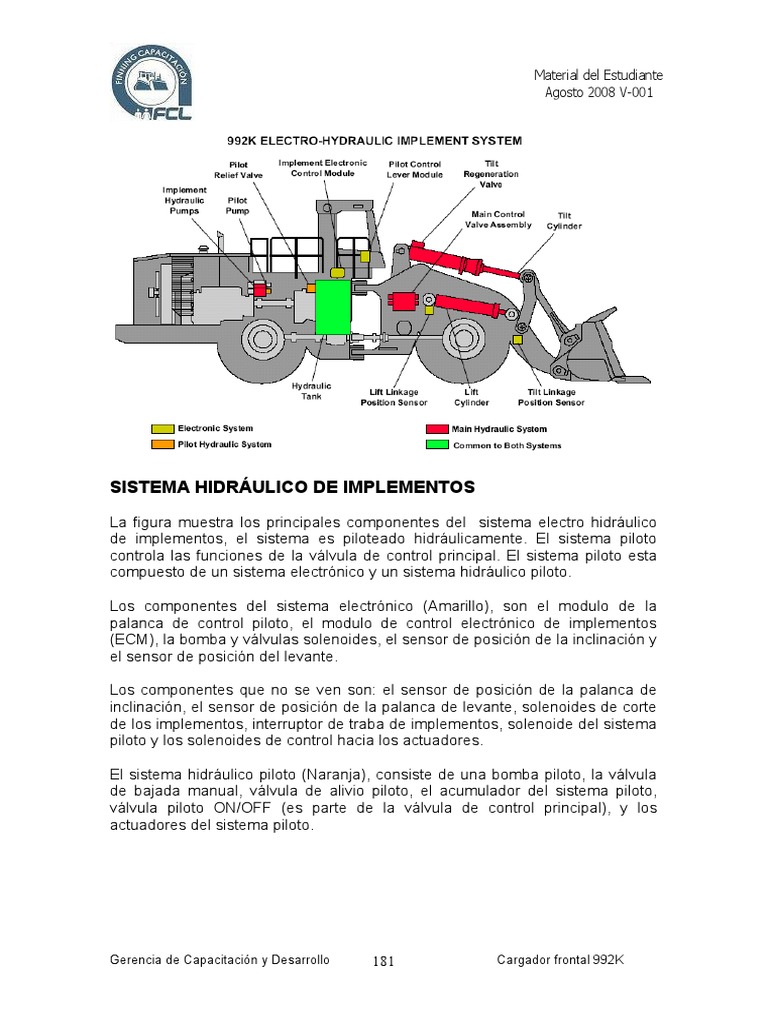 FINNING CAPACITACIÓN
FCL

Material del Estudiante
Agosto 2008 V-001

992K ELECTRO-HYDRAULIC IMPLEMENT SYSTEM

Implement Hydraulic Pumps
Pilot Relief Valve
Pilot Pump
Implement Electronic Control Module
Pilot Control Lever Module
Tilt Regeneration Valve
Main Control Valve Assembly
Tilt Cylinder
Hydraulic Tank
Lift Linkage Position Sensor
Lift Cylinder
Tilt Linkage Position Sensor

Electronic System
Pilot Hydraulic System
Main Hydraulic System
Common to Both Systems

SISTEMA HIDRÁULICO DE IMPLEMENTOS

La figura muestra los principales componentes del sistema electro hidráulico de implementos, el sistema es piloteado hidráulicamente. El sistema piloto controla las funciones de la válvula de control principal. El sistema piloto esta compuesto de un sistema electrónico y un sistema hidráulico piloto.

Los componentes del sistema electrónico (Amarillo), son el modulo de la palanca de control piloto, el modulo de control electrónico de implementos (ECM), la bomba y válvulas solenoides, el sensor de posición de la inclinación y el sensor de posición del levante.

Los componentes que no se ven son: el sensor de posición de la palanca de inclinación, el sensor de posición de la palanca de levante, solenoides de corte de los implementos, interruptor de traba de implementos, solenoide del sistema piloto y los solenoides de control hacia los actuadores.

El sistema hidráulico piloto (Naranja), consiste de una bomba piloto, la válvula de bajada manual, válvula de alivio piloto, el acumulador del sistema piloto, válvula piloto ON/OFF (es parte de la válvula de control principal), y los actuadores del sistema piloto.

Gerencia de Capacitación y Desarrollo
181
Cargador frontal 992K