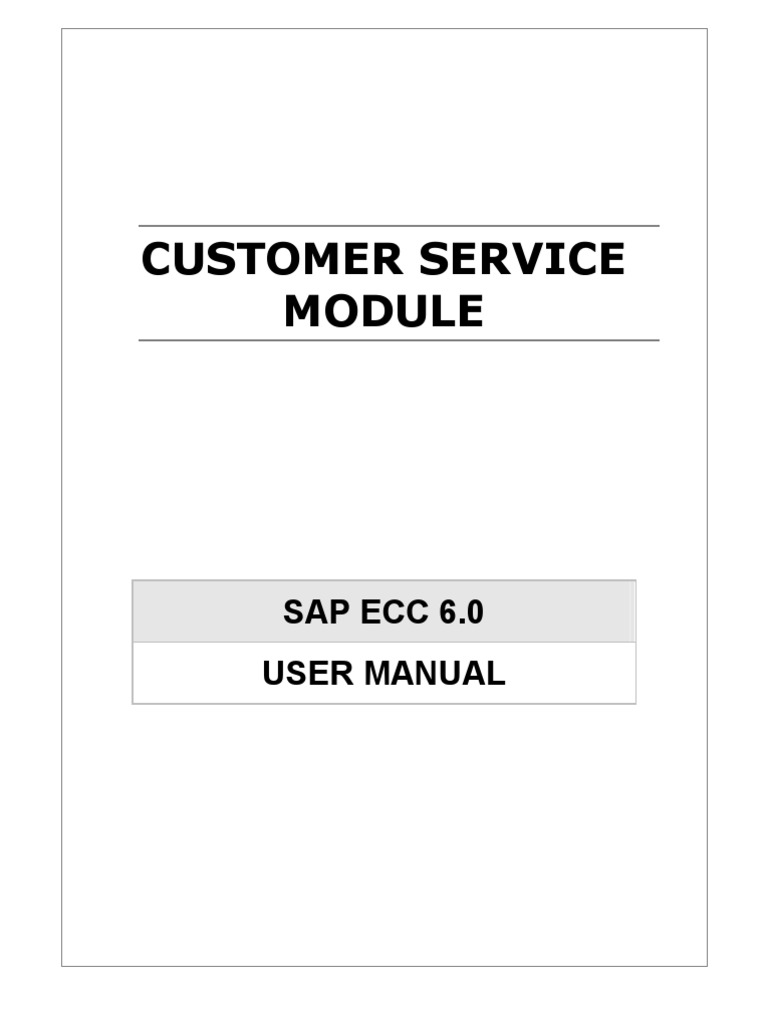 CUSTOMER SERVICE
MODULE

SAP ECC 6.0

USER MANUAL