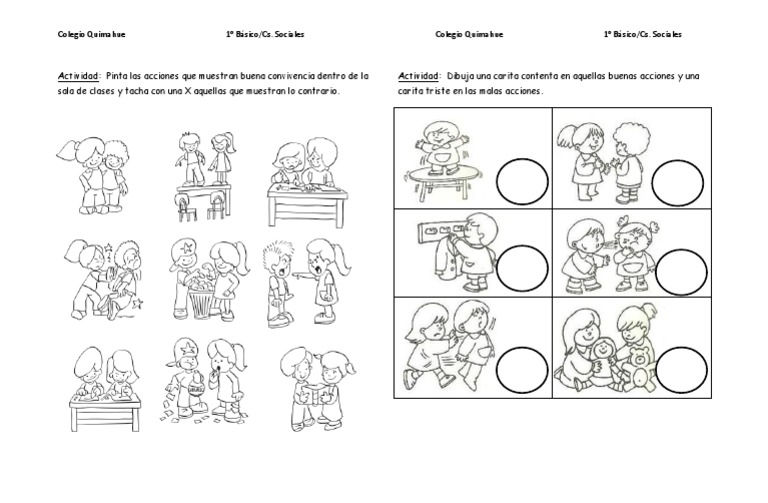 Colegio Quimahue 1° Básico/Cs. Sociales

Actividad: Pinta las acciones que muestran buena convivencia dentro de la sala de clases y tacha con una X aquellas que muestran lo contrario.

Colegio Quimahue 1° Básico/Cs. Sociales

Actividad: Dibuja una carita contenta en aquellas buenas acciones y una carita triste en las malas acciones.