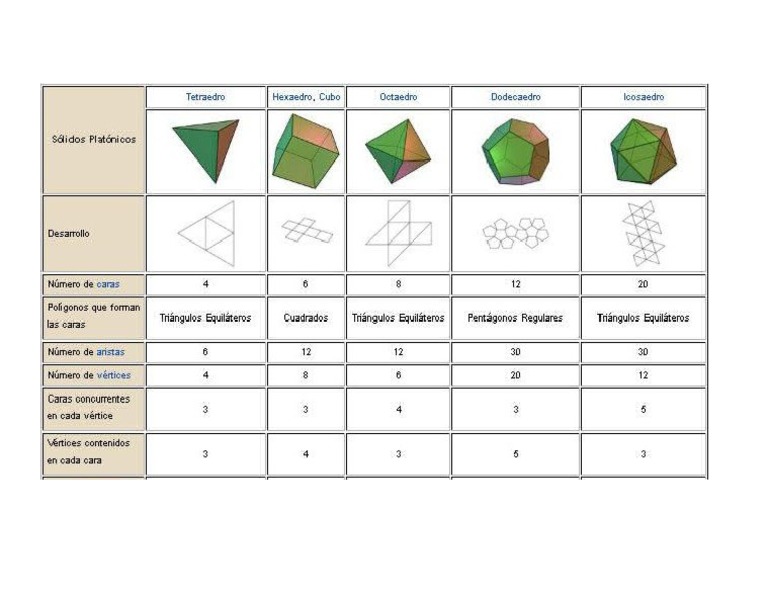 | | Tetraedro | Hexaedro, Cubo | Octaedro | Dodecaedro | Icosaedro |
|---|---|---|---|---|---|
| Sólidos Platónicos | | | | | |
| Desarrollo | | | | | |
| Número de caras | 4 | 6 | 8 | 12 | 20 |
| Polígonos que forman las caras | Triángulos Equiláteros | Cuadrados | Triángulos Equiláteros | Pentágonos Regulares | Triángulos Equiláteros |
| Número de aristas | 6 | 12 | 12 | 30 | 30 |
| Número de vértices | 4 | 8 | 6 | 20 | 12 |
| Caras concurrentes en cada vértice | 3 | 3 | 4 | 3 | 5 |
| Vértices contenidos en cada cara | 3 | 4 | 3 | 5 | 3 |